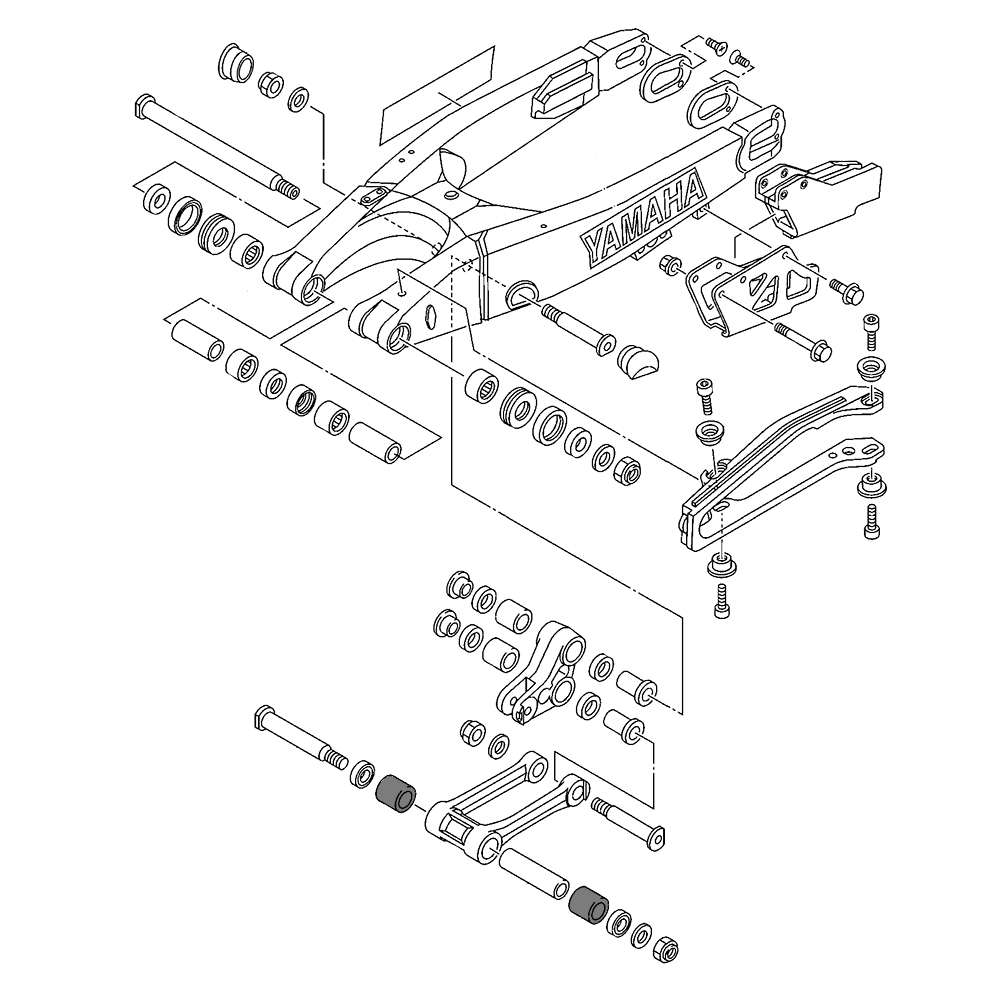 YAMAHA