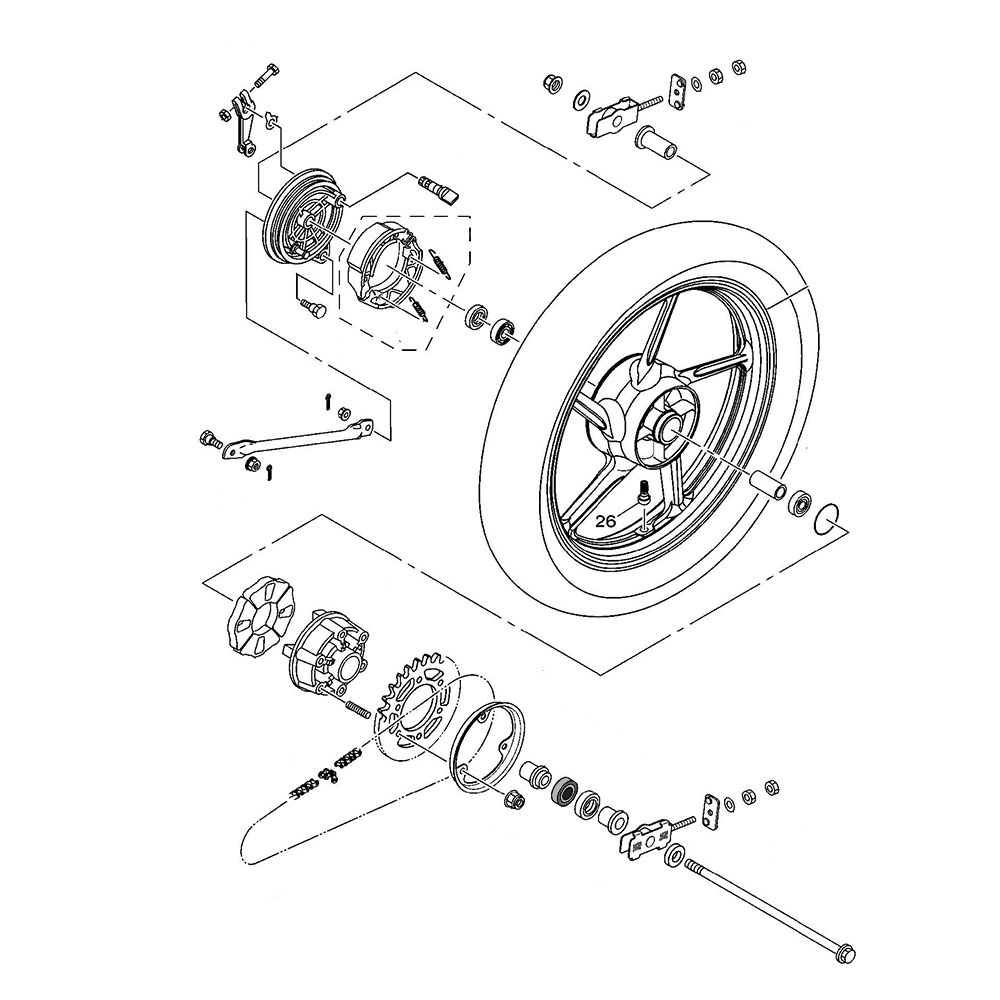 26