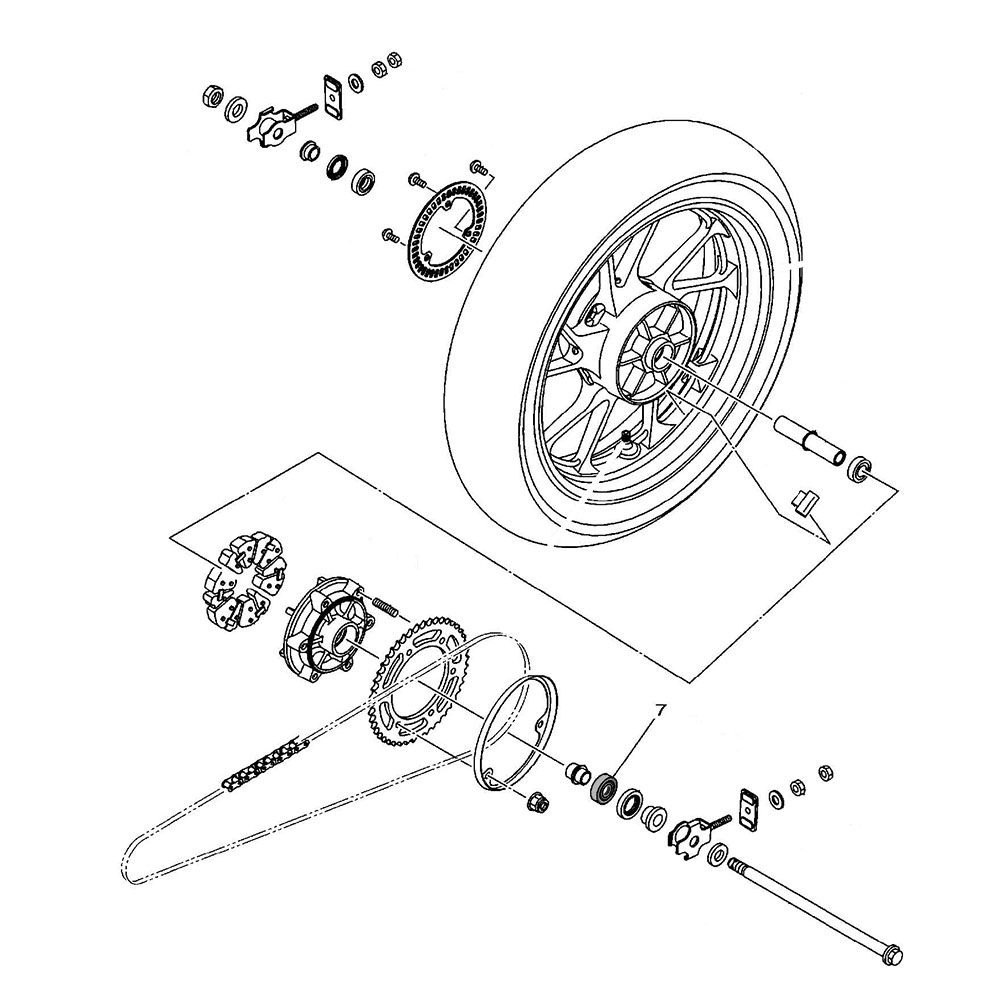 7