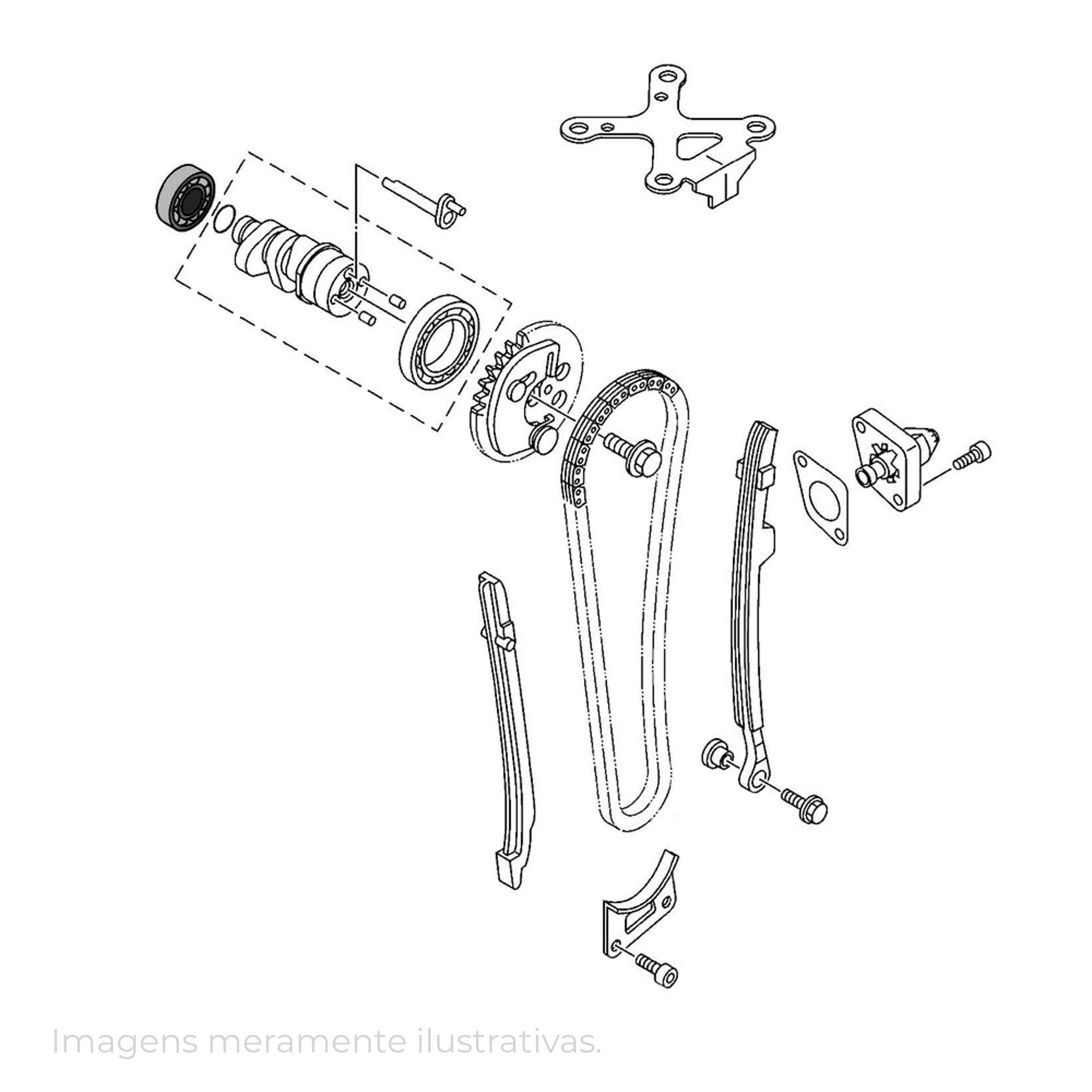 Imagens meramente ilustrativas.