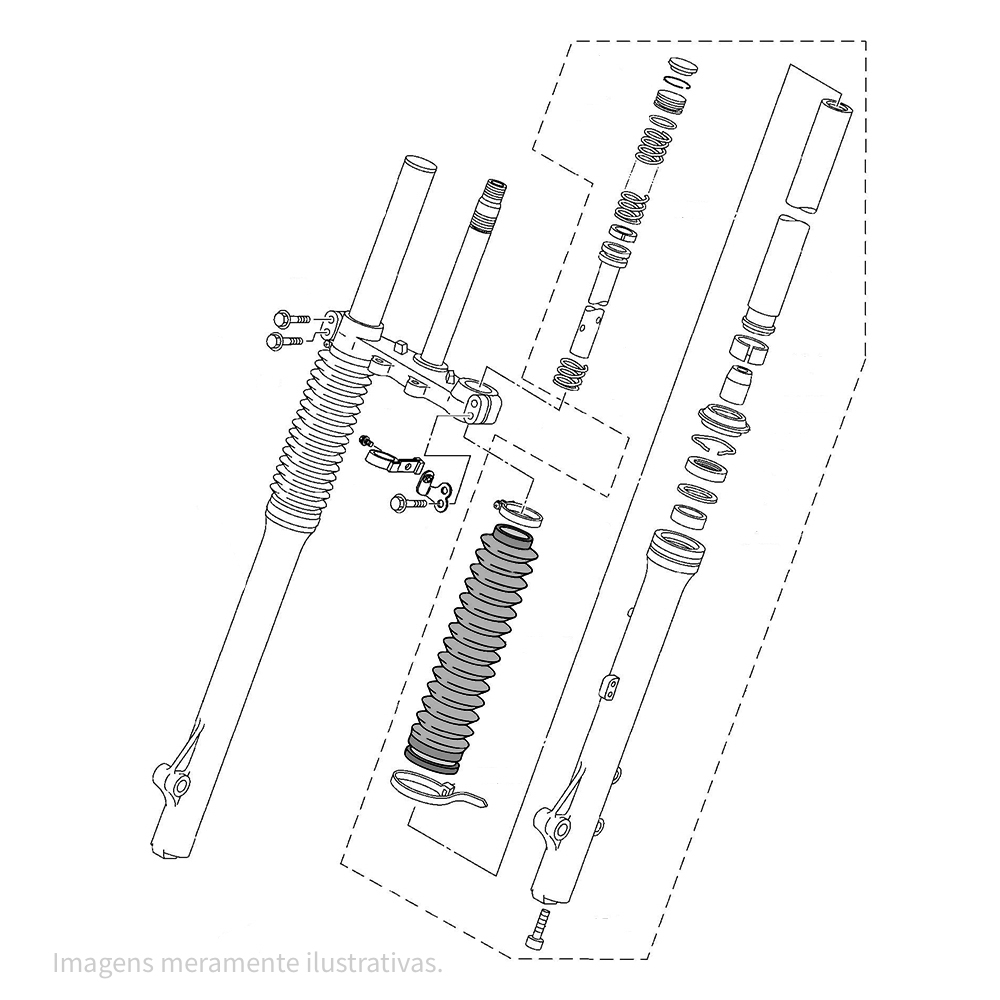 Imagens meramente ilustrativas.