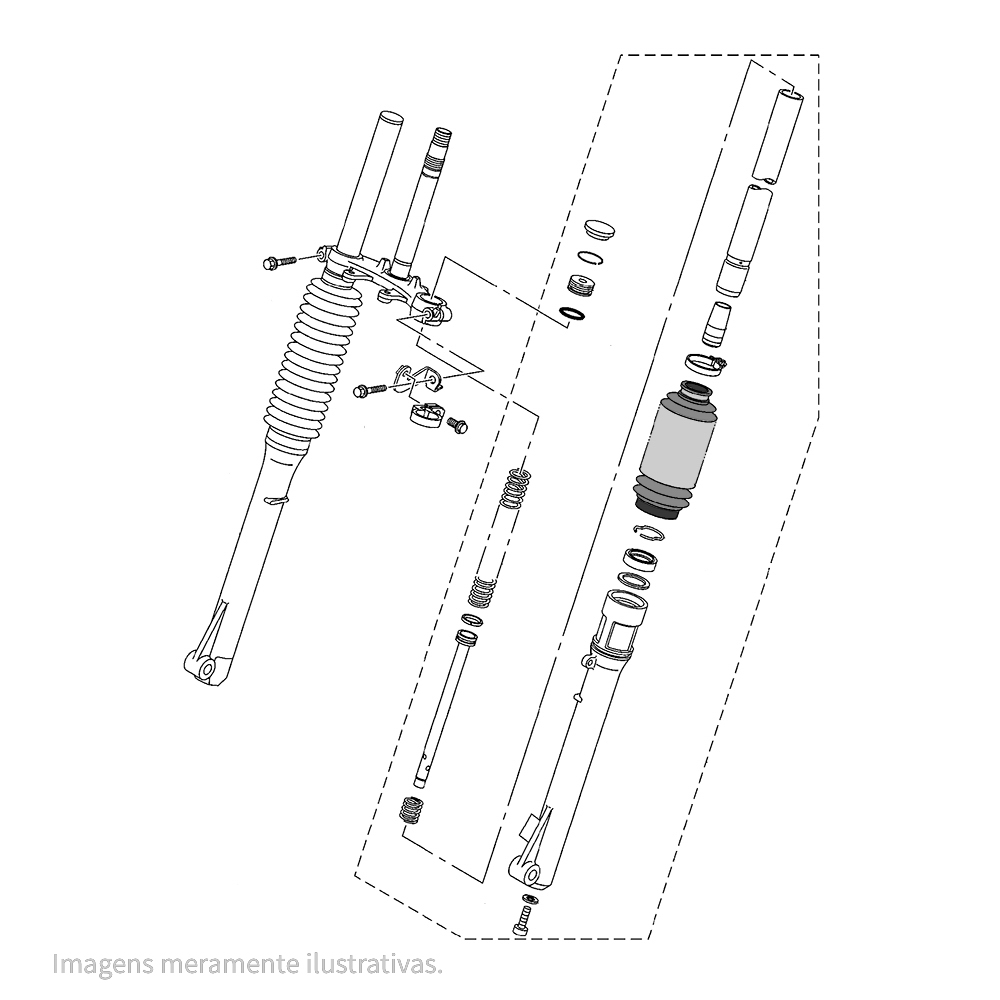 Imagens meramente ilustrativas.