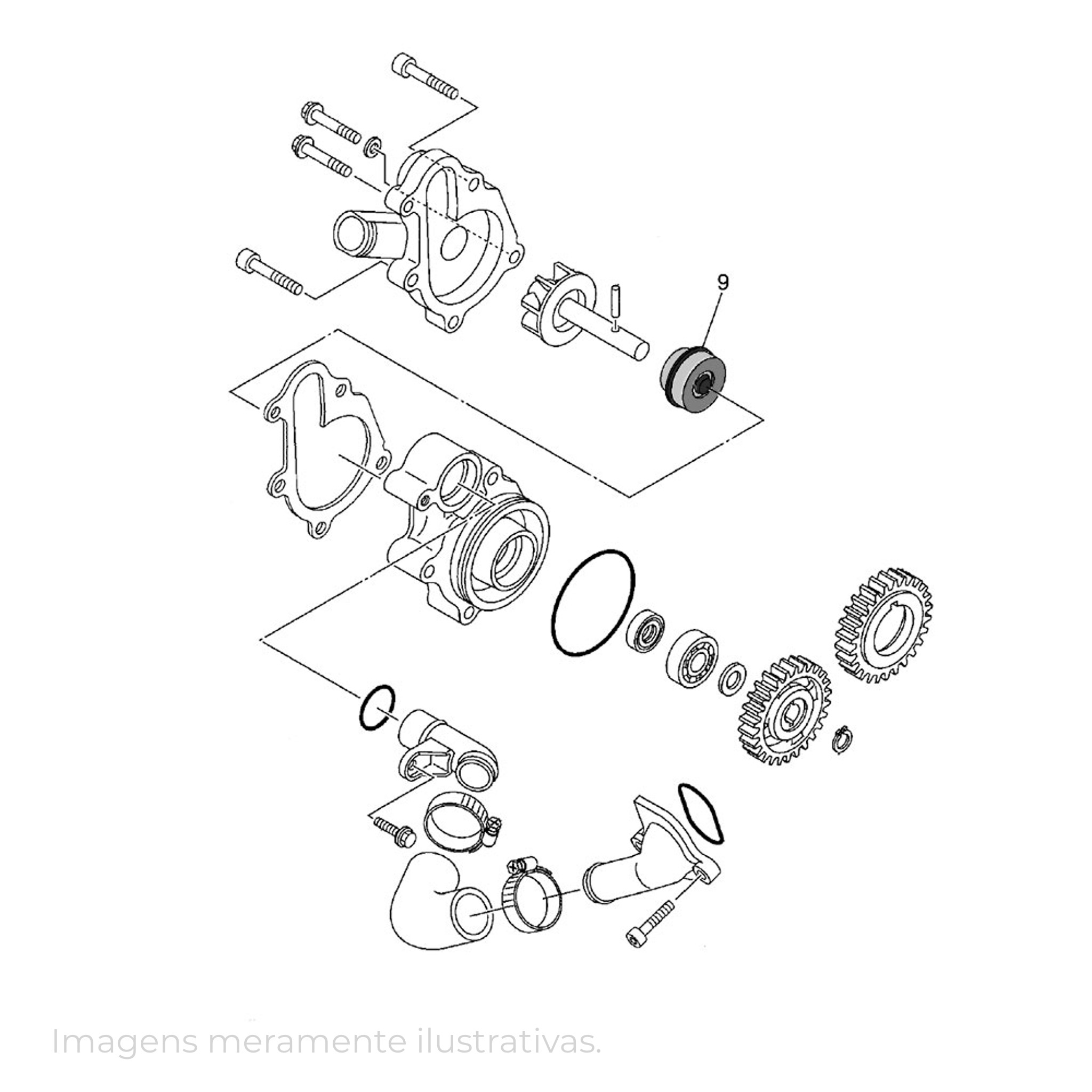 9

Imagens meramente ilustrativas.