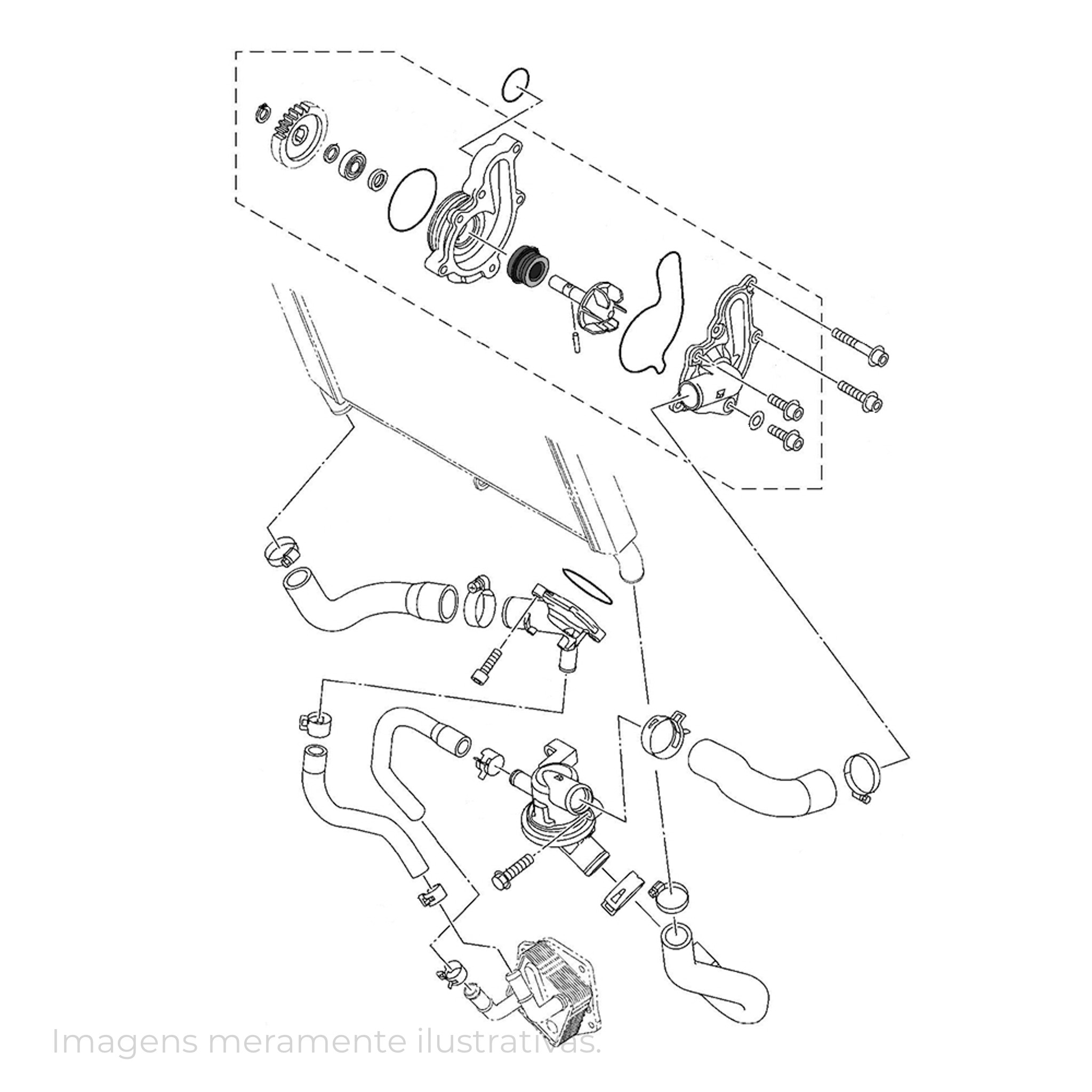 Imagens meramente ilustrativas.