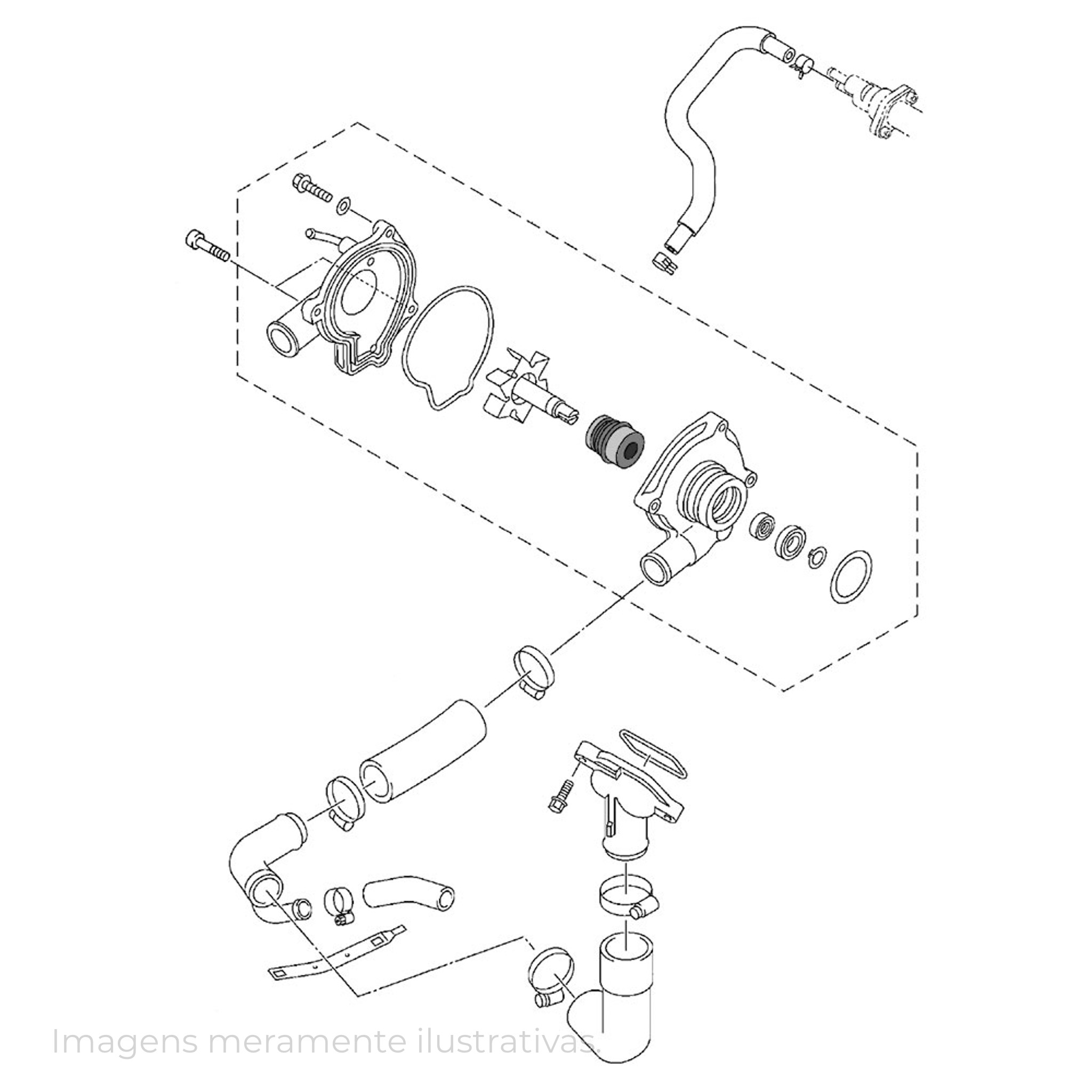 Imagens meramente ilustrativas.