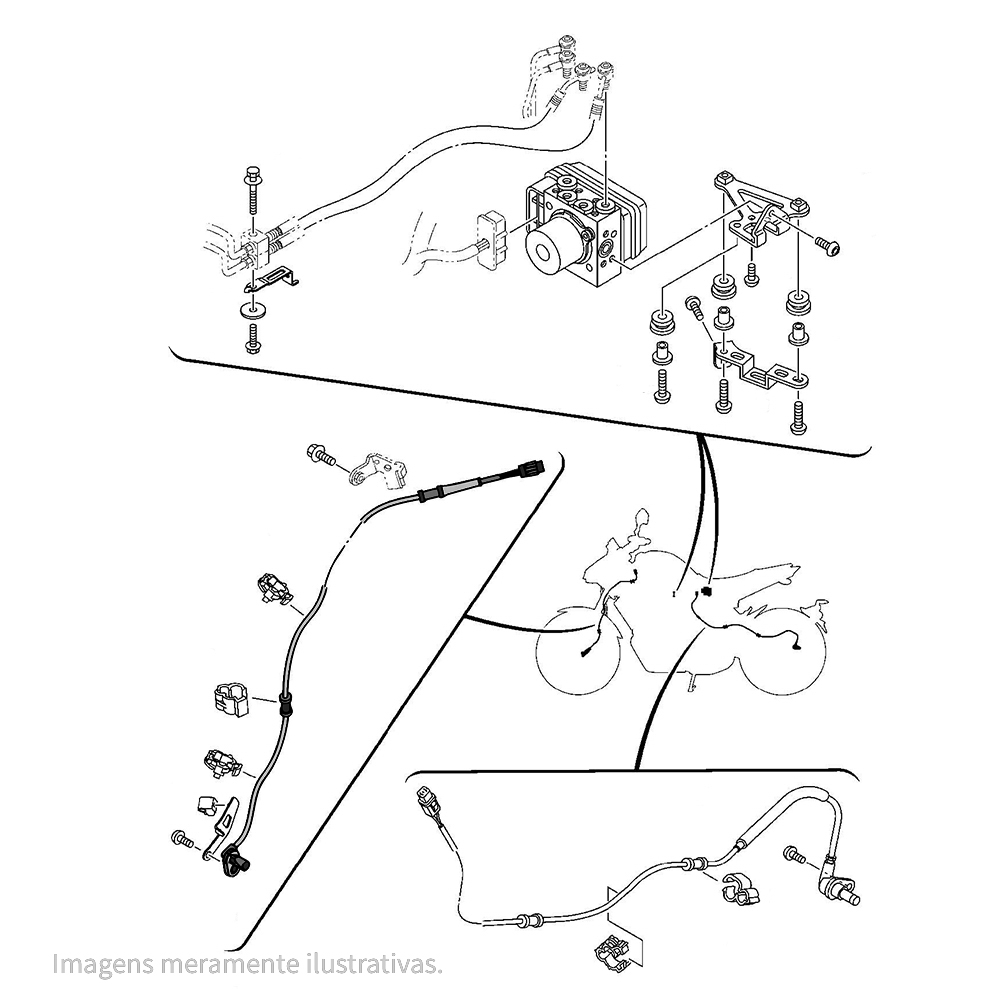 Imagens meramente ilustrativas.