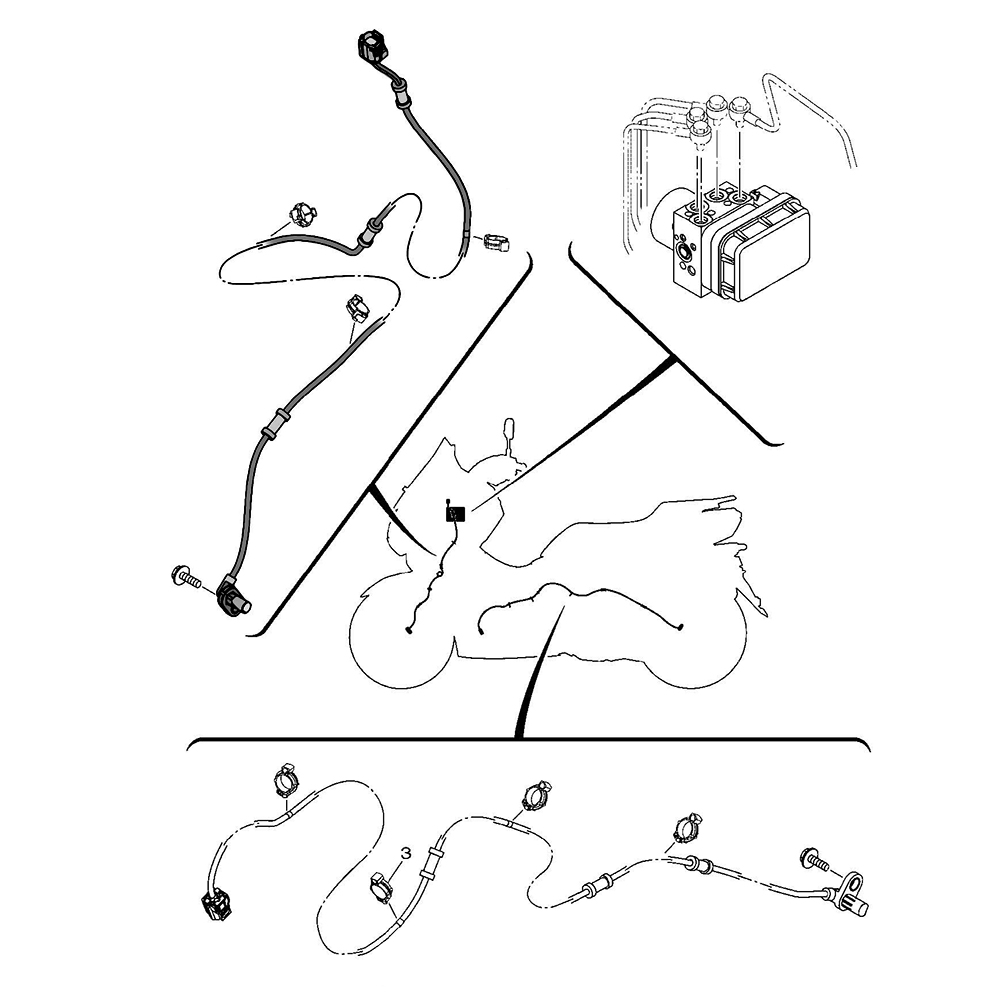 3