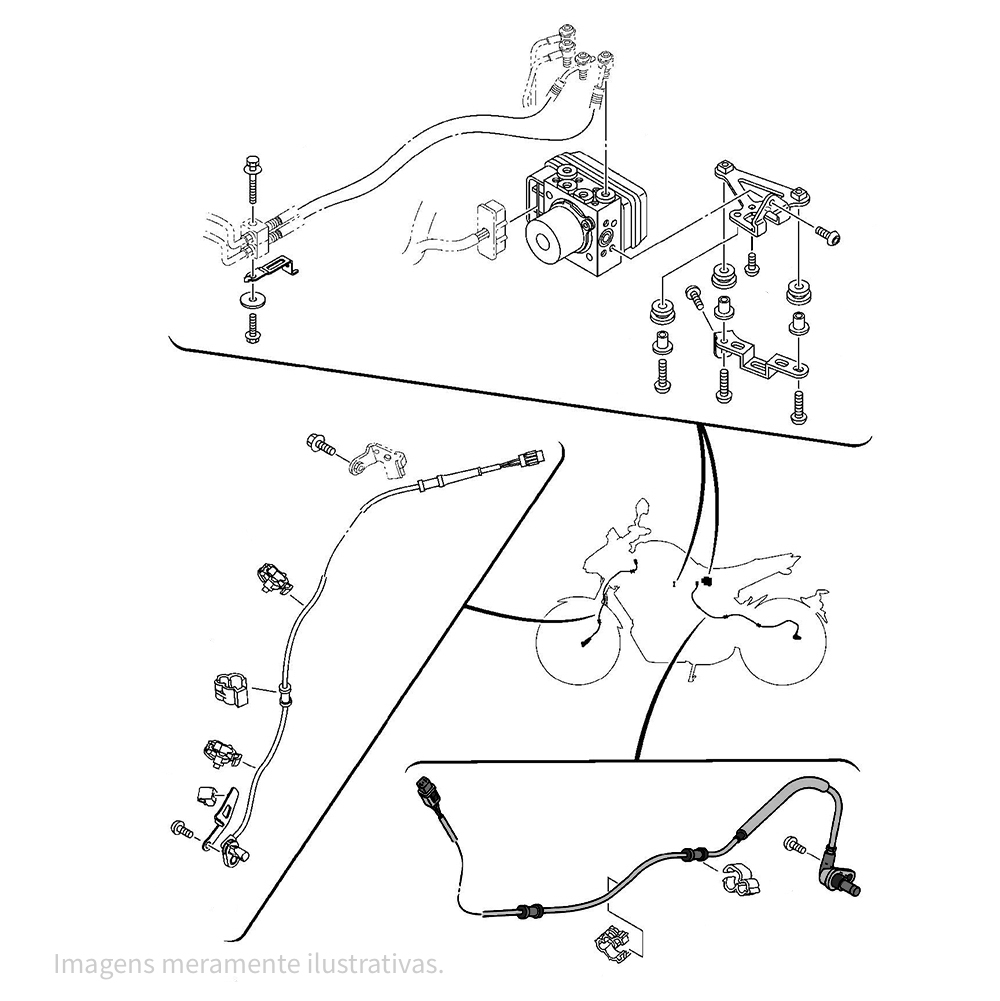 Imagens meramente ilustrativas.