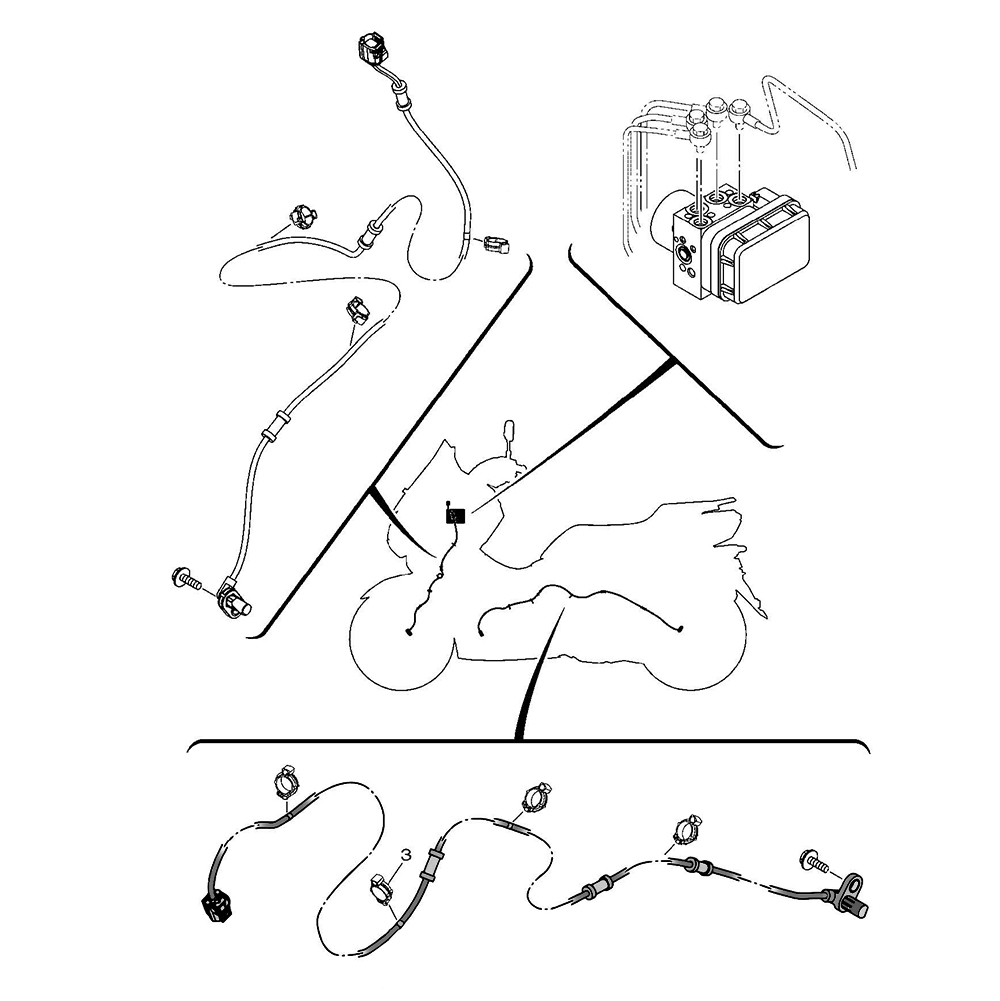 3