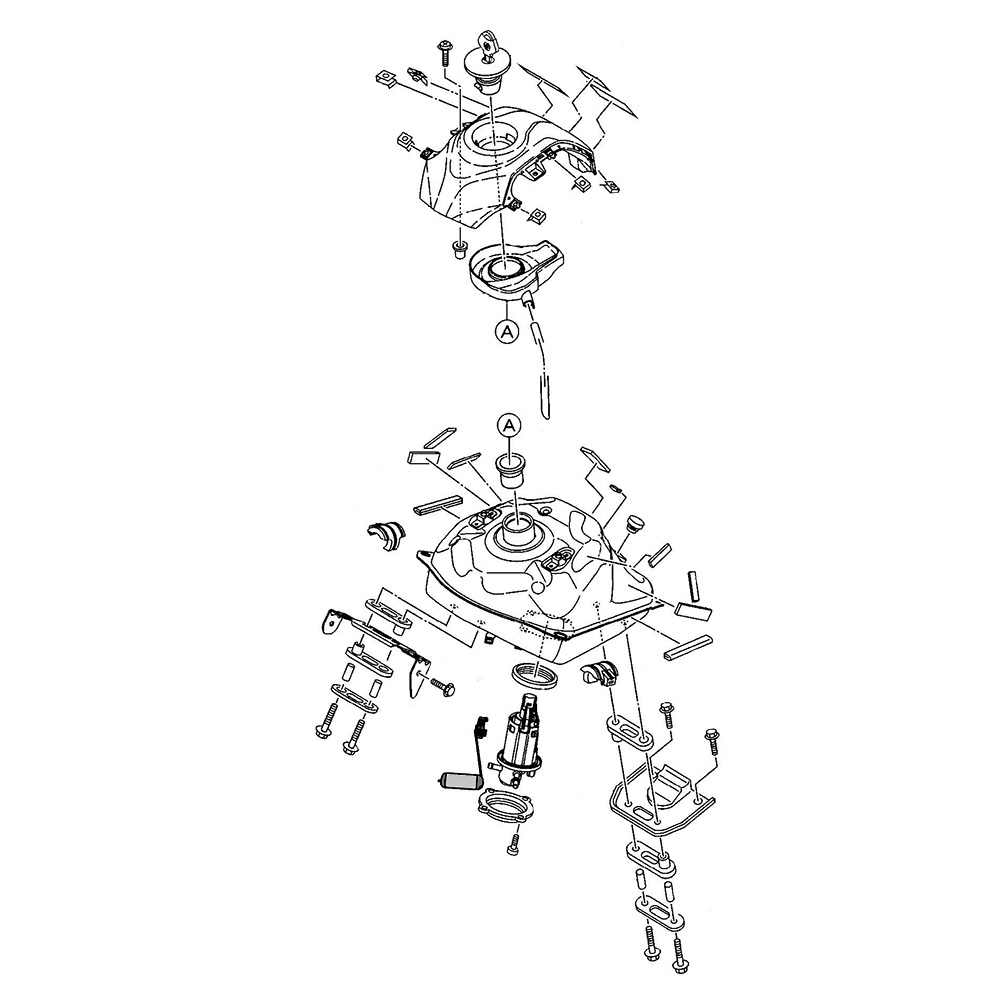 A

A