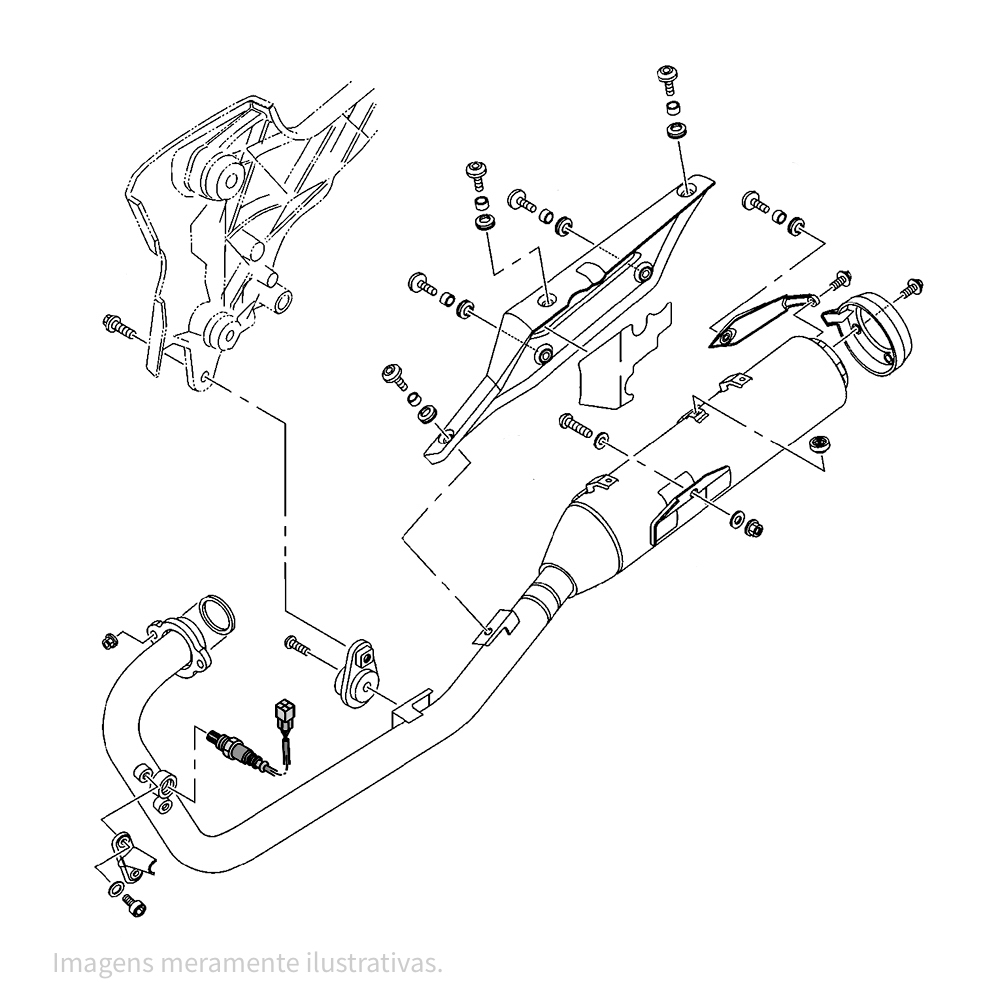 Imagens meramente ilustrativas.