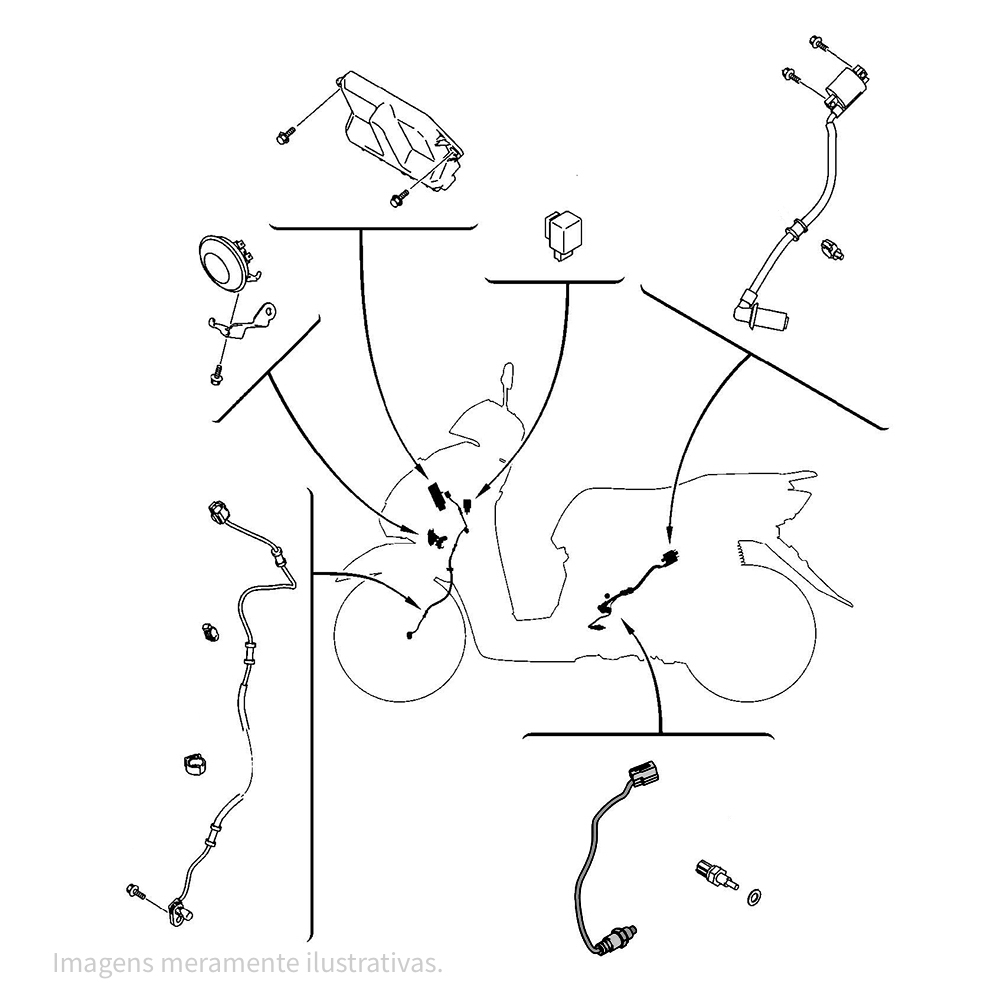 Imagens meramente ilustrativas.