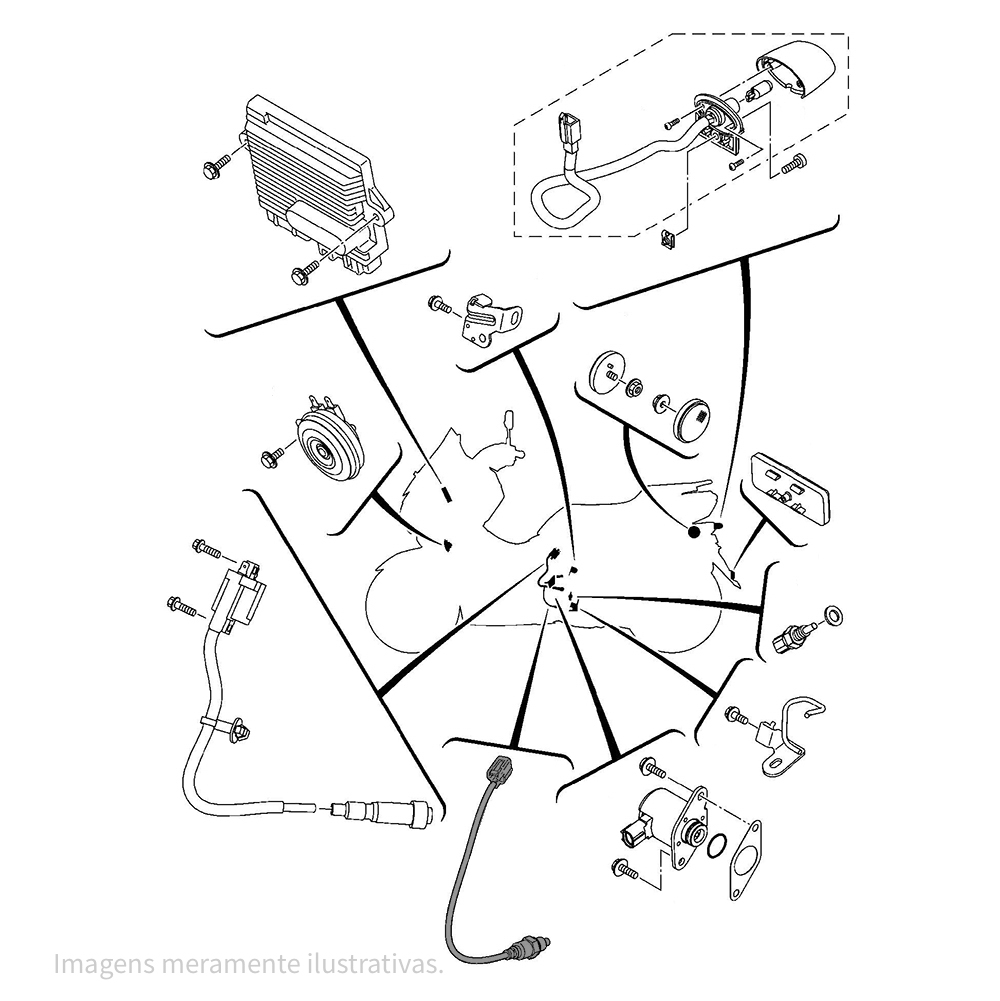 Imagens meramente ilustrativas.