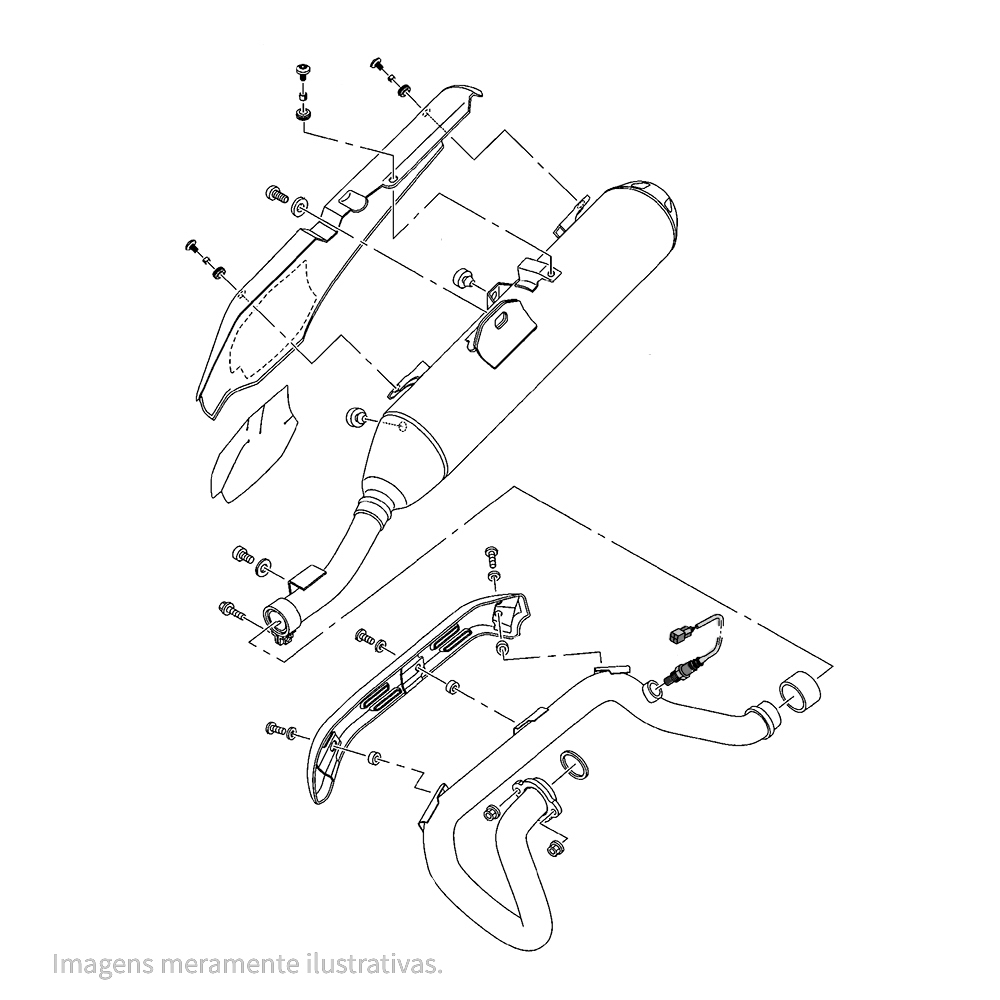 Imagens meramente ilustrativas.