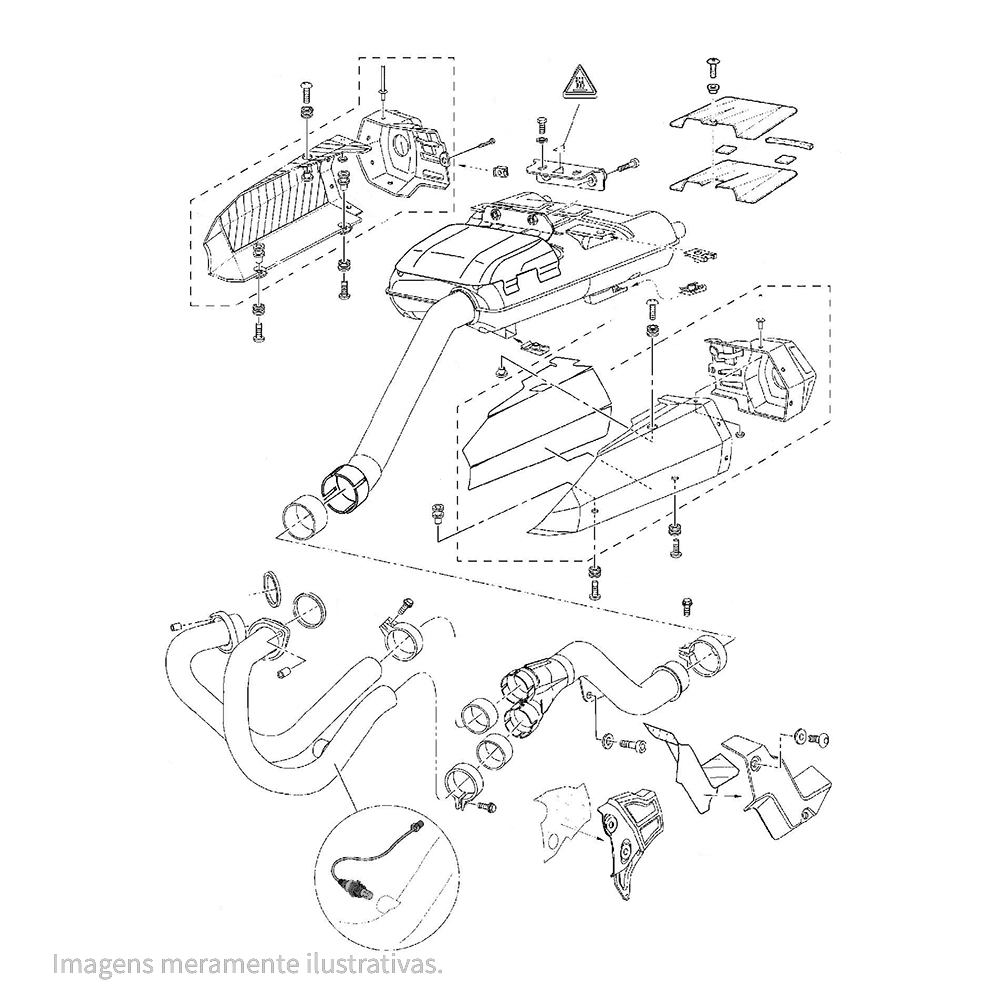 Imagens meramente ilustrativas.