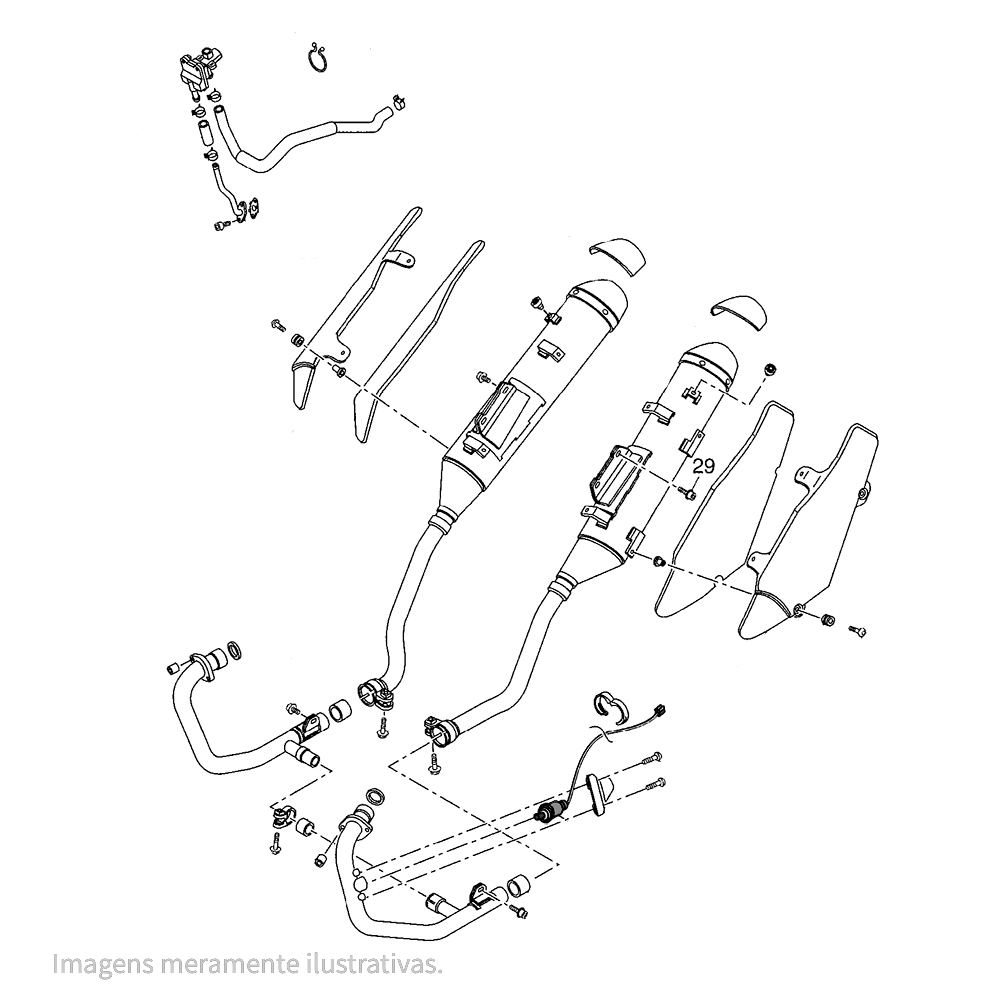 29

Imagens meramente ilustrativas.