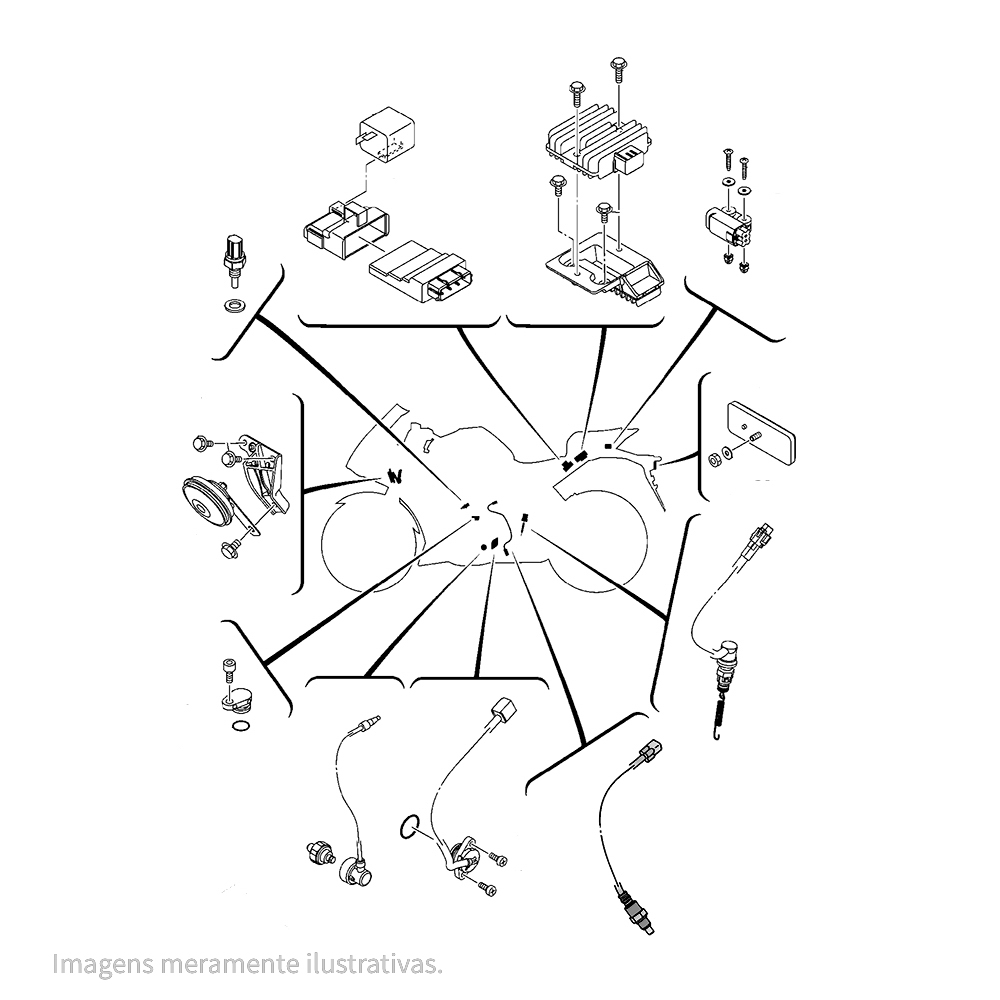 Imagens meramente ilustrativas.