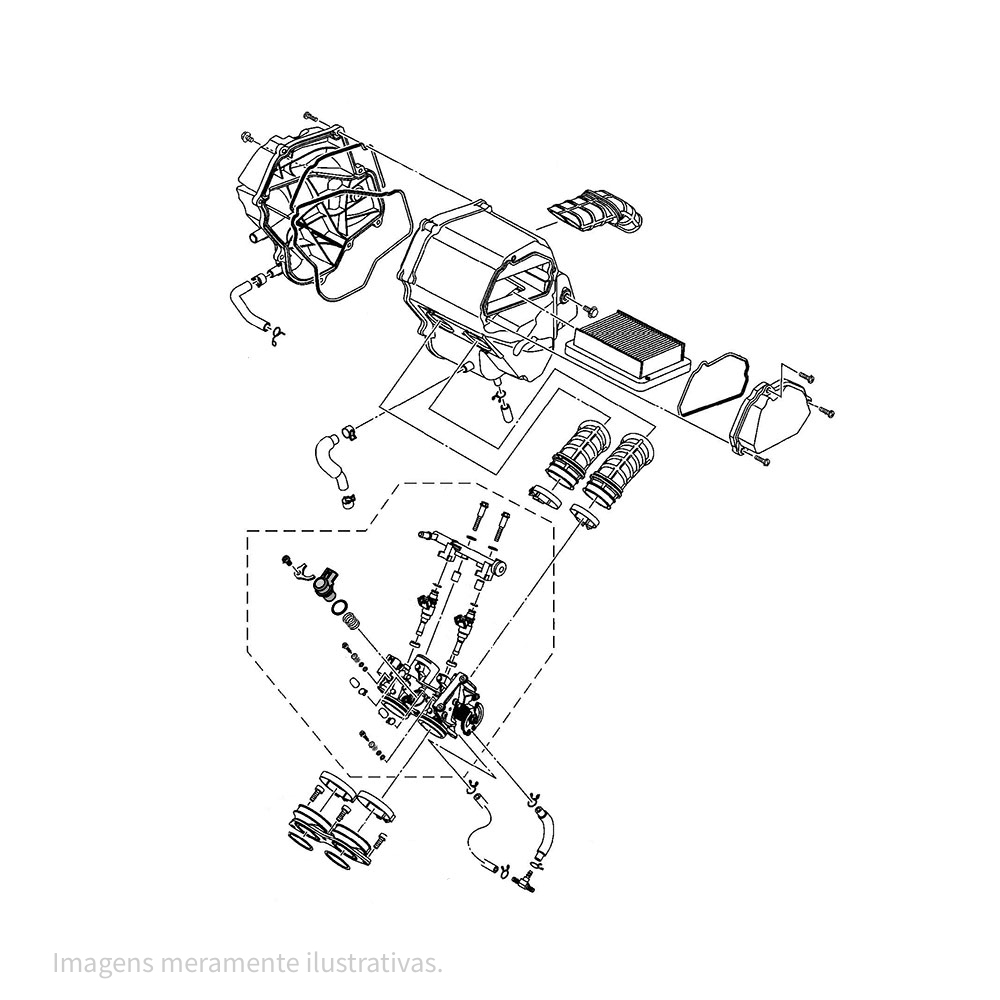 Imagens meramente ilustrativas.