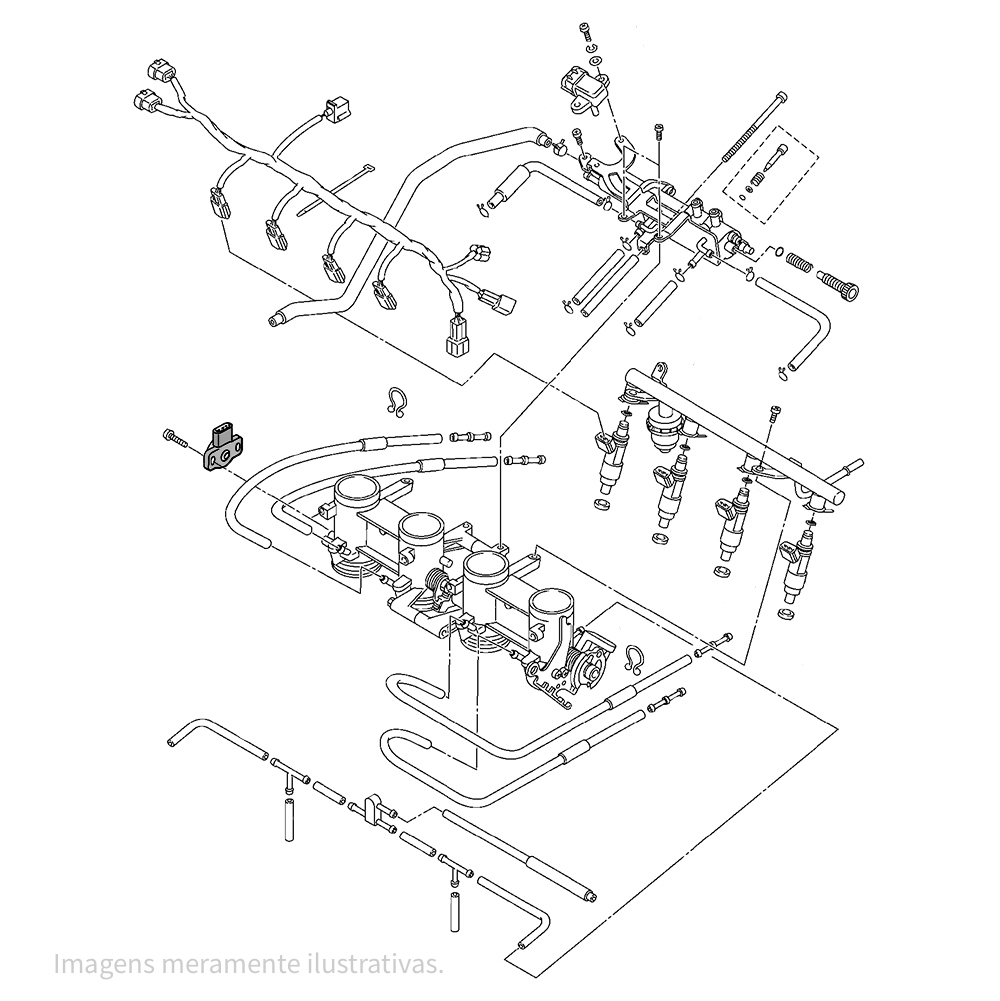 Imagens meramente ilustrativas.