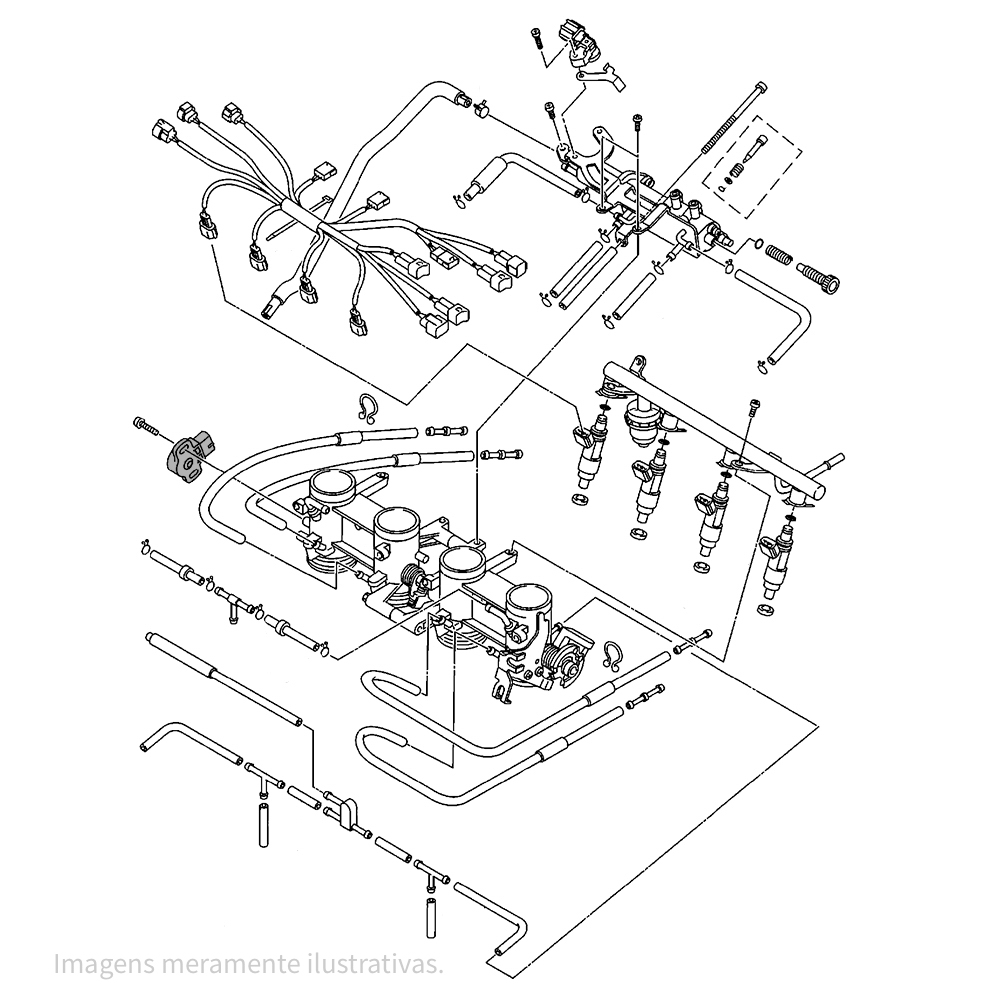 Imagens meramente ilustrativas.