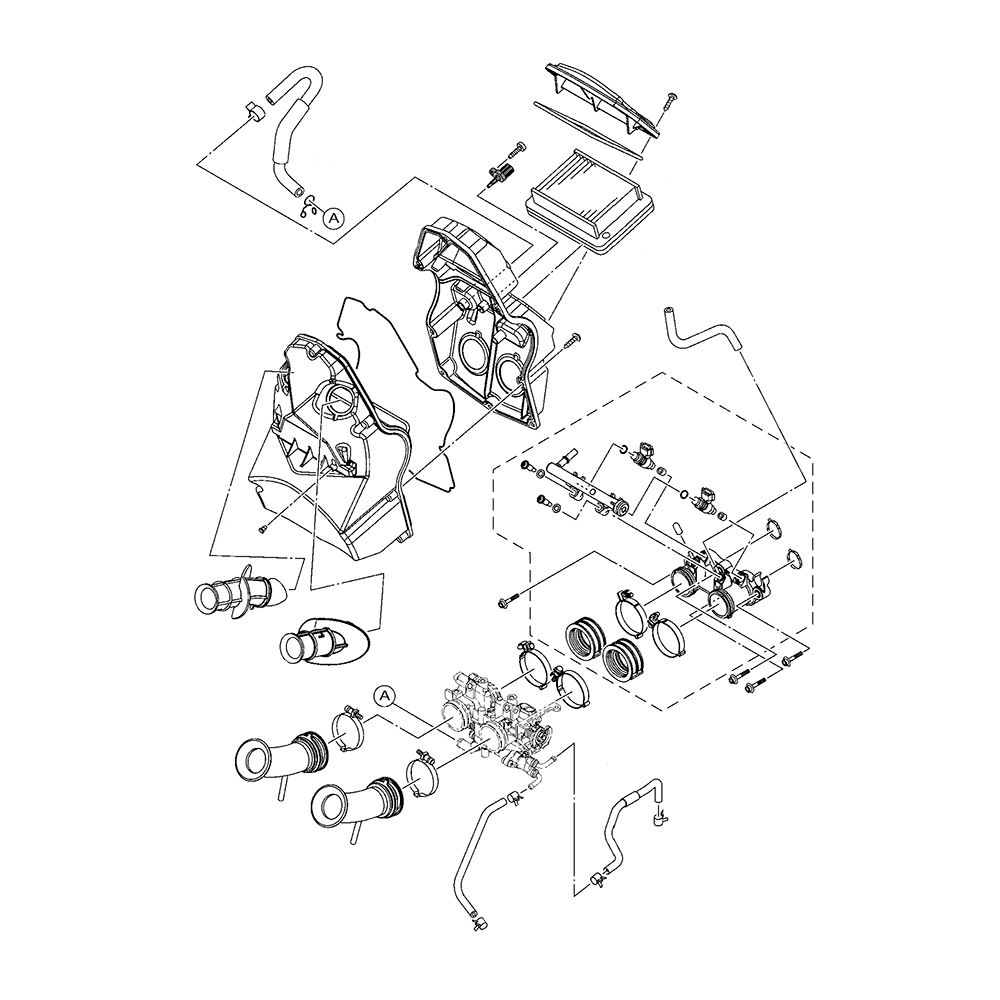 A

A