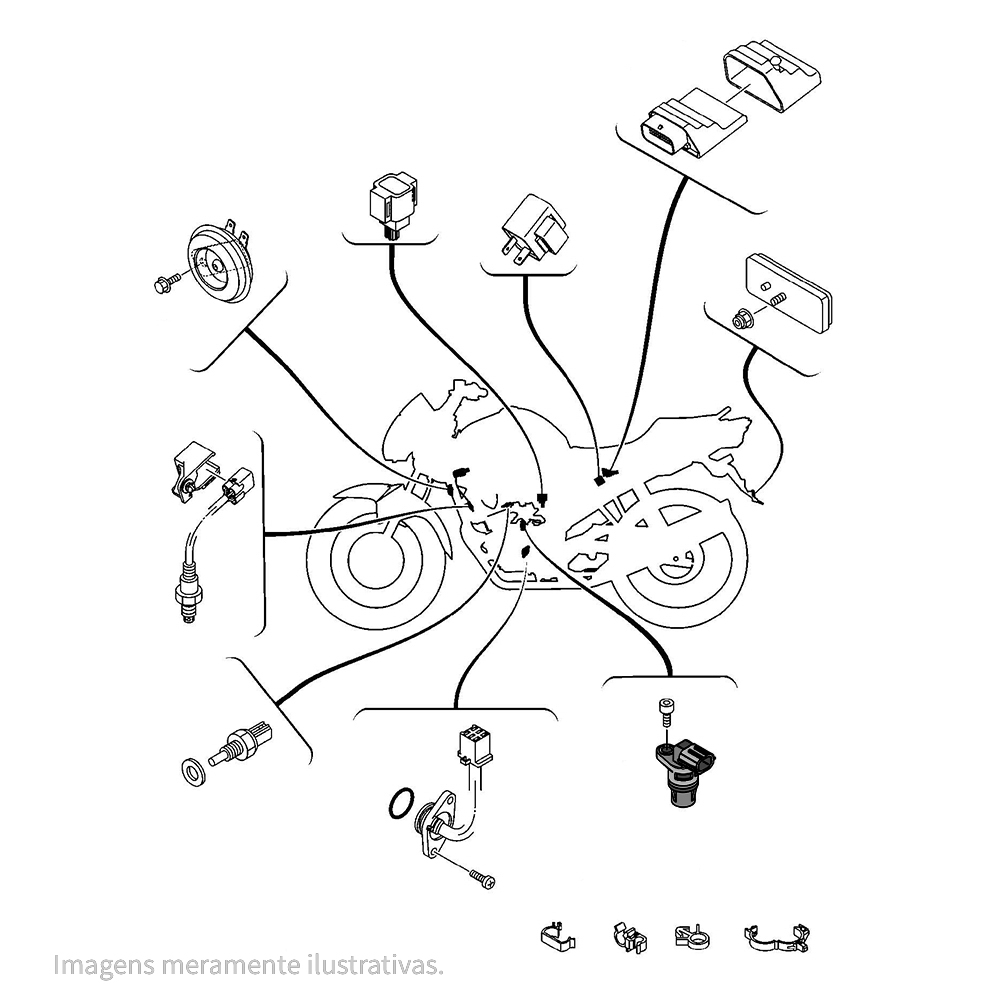 Imagens meramente ilustrativas.