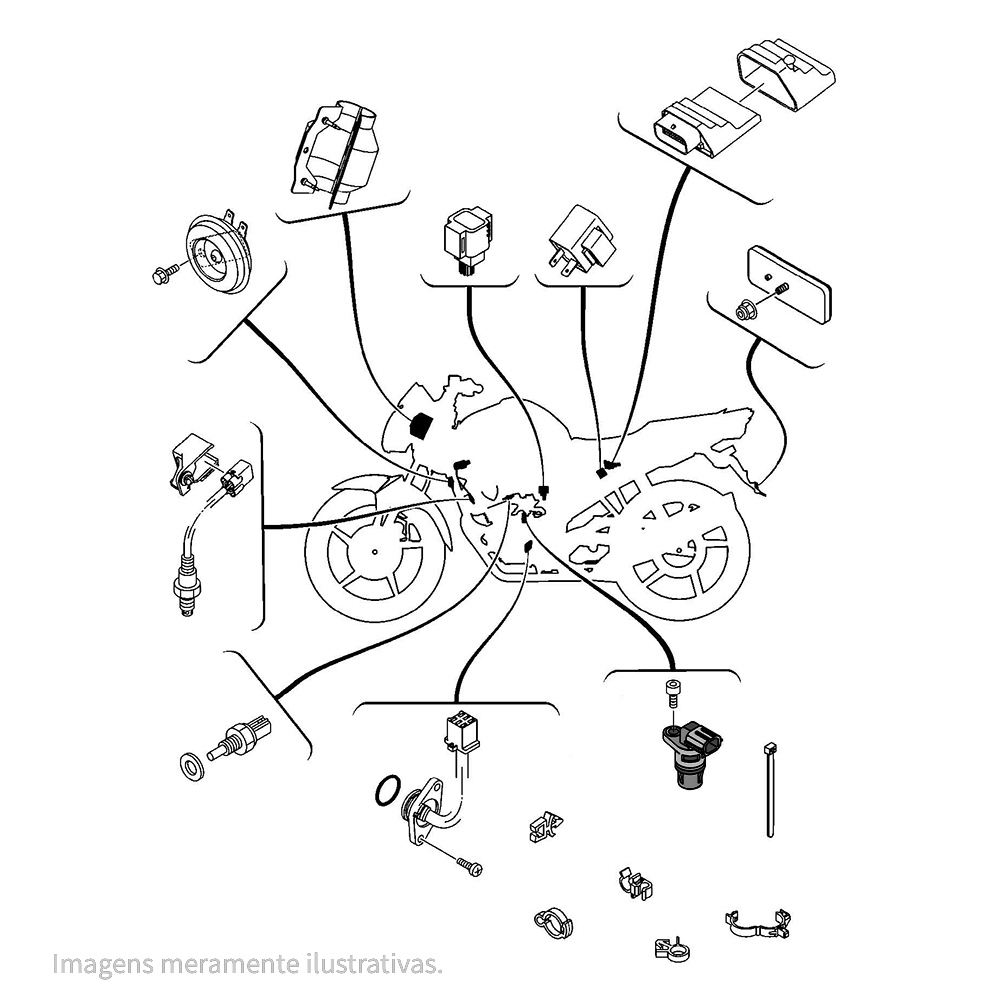 Imagens meramente ilustrativas.