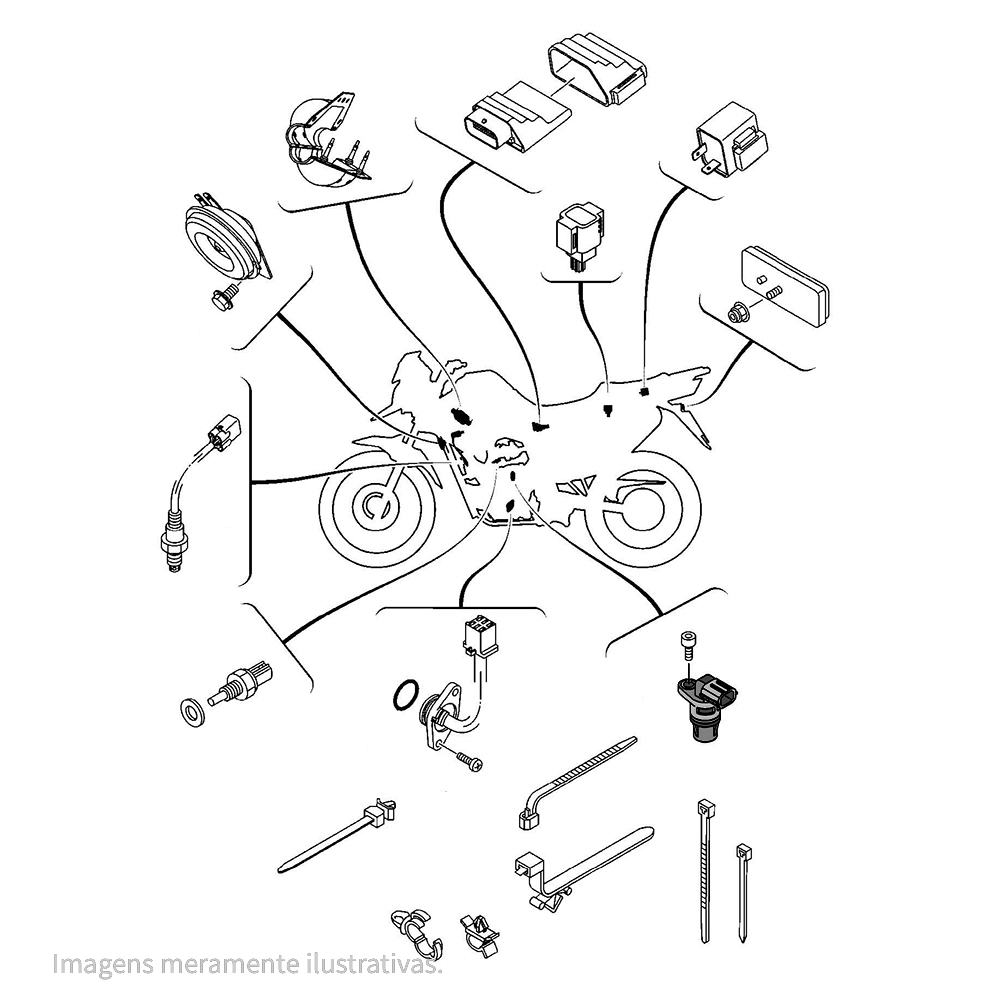 Imagens meramente ilustrativas.