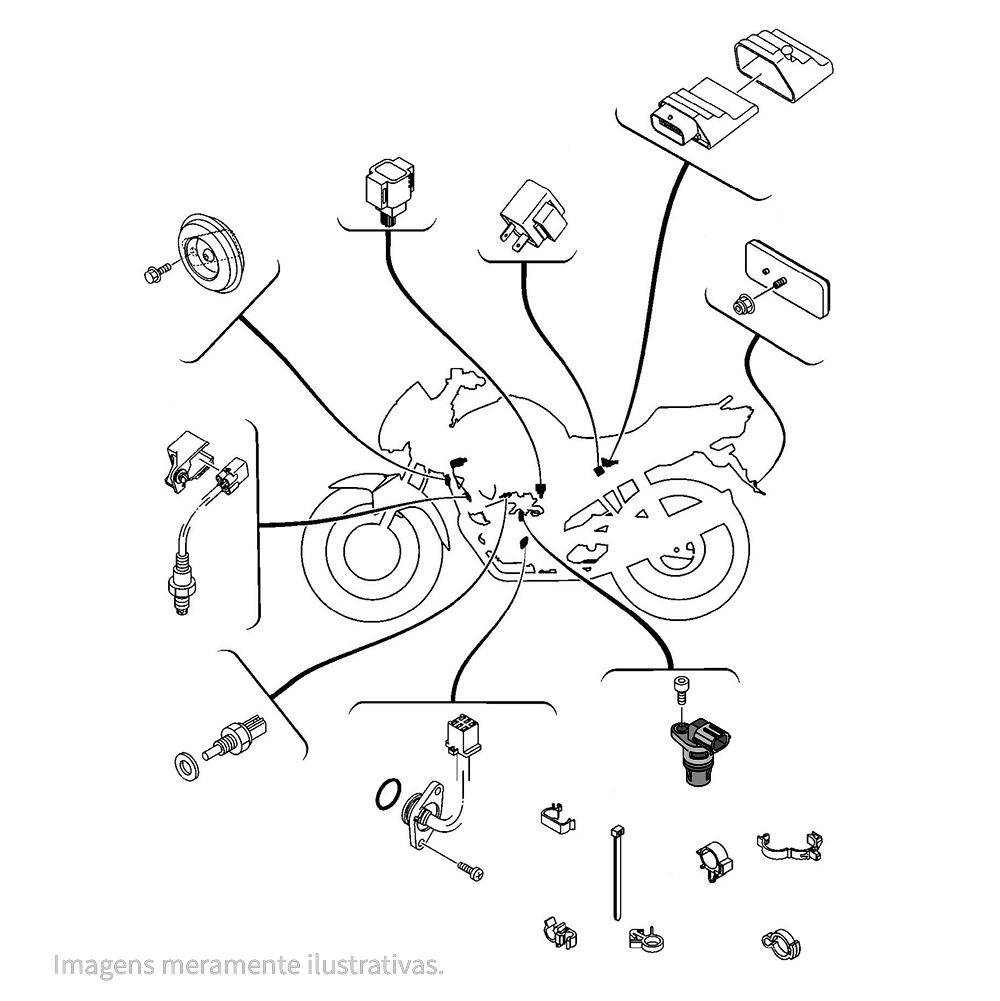 Imagens meramente ilustrativas.