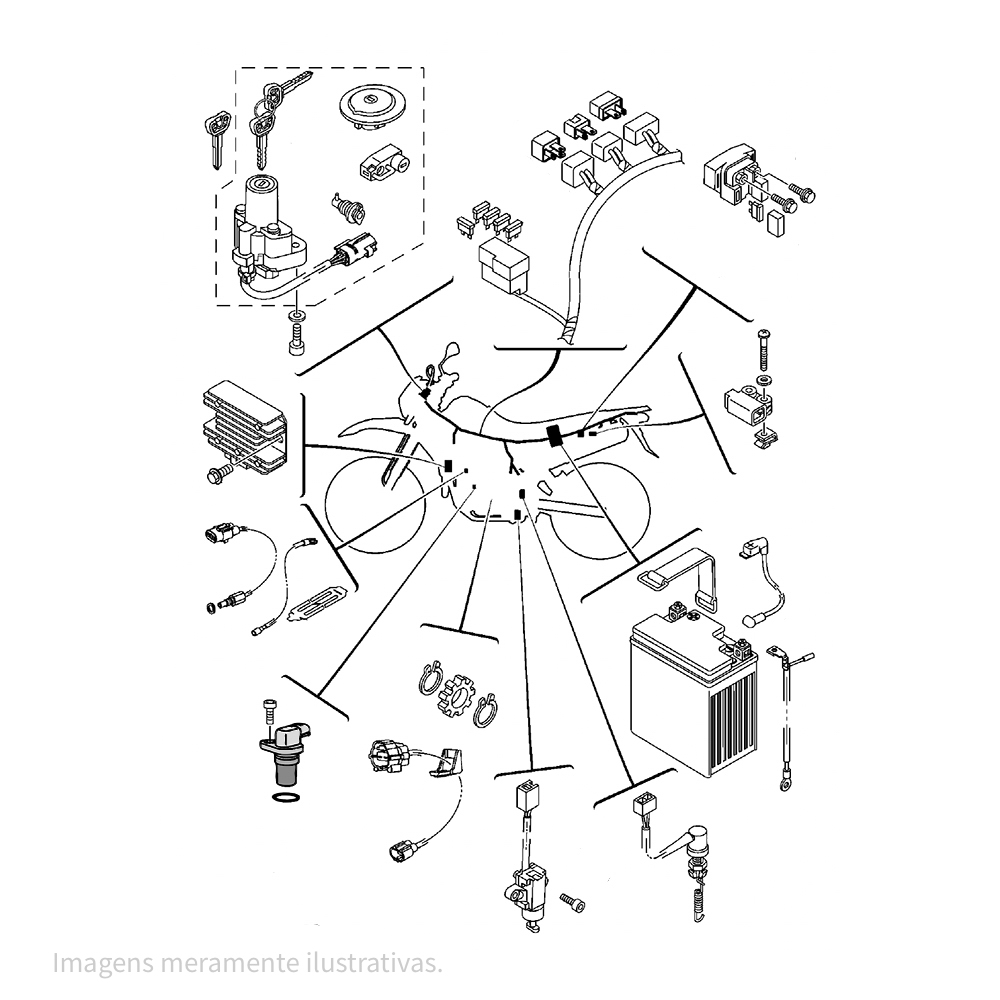 Imagens meramente ilustrativas.