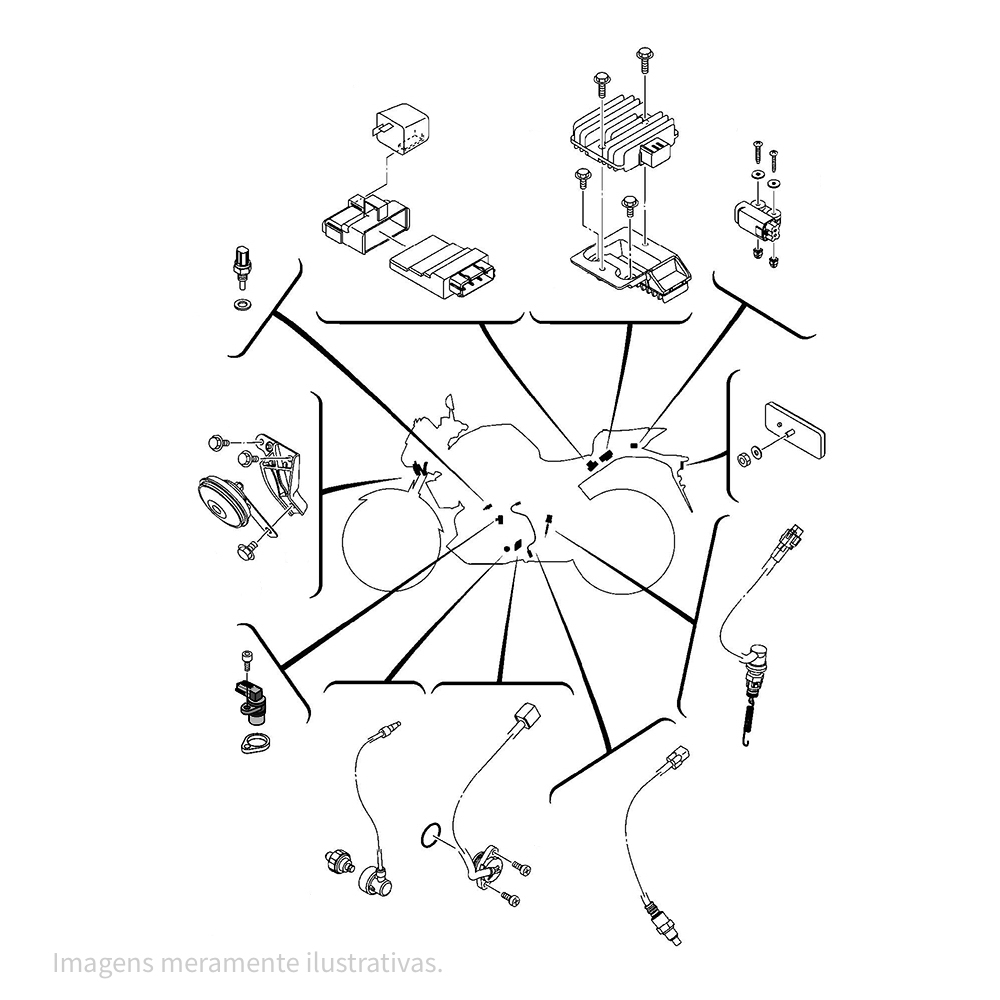 Imagens meramente ilustrativas.