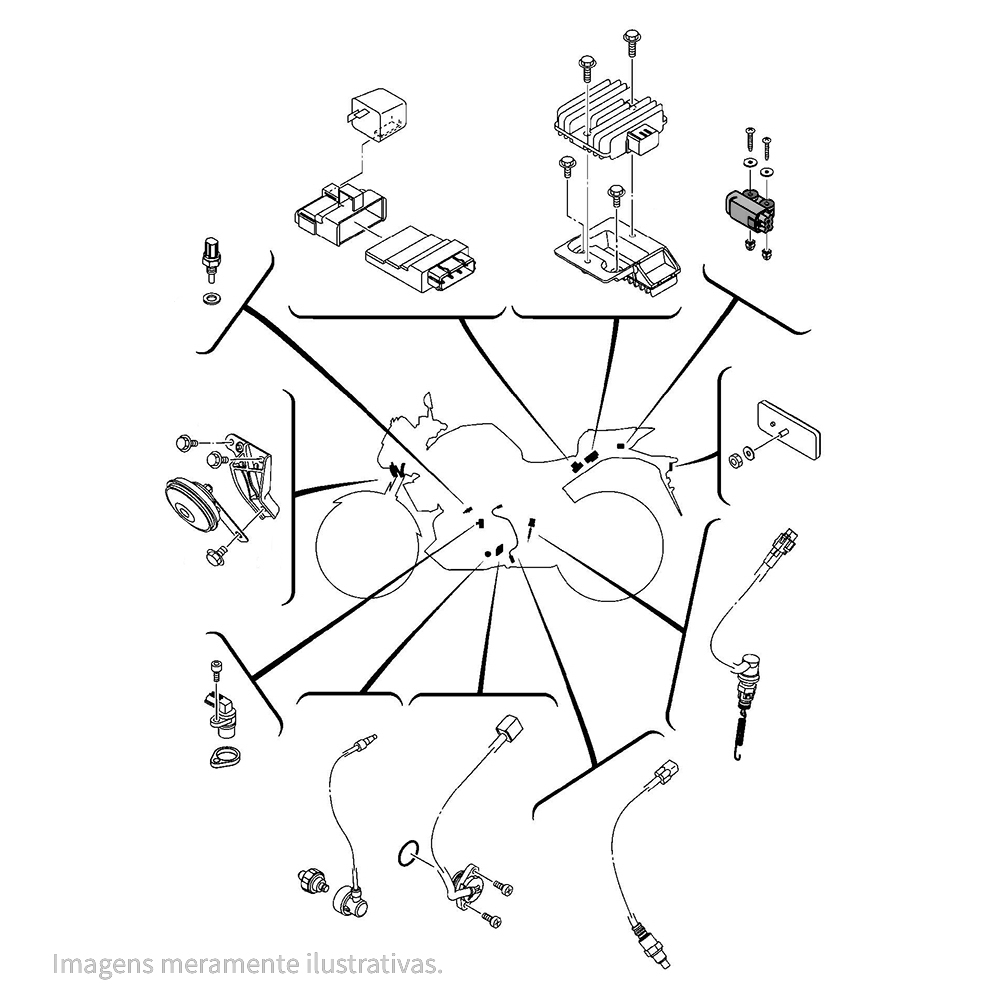 Imagens meramente ilustrativas.