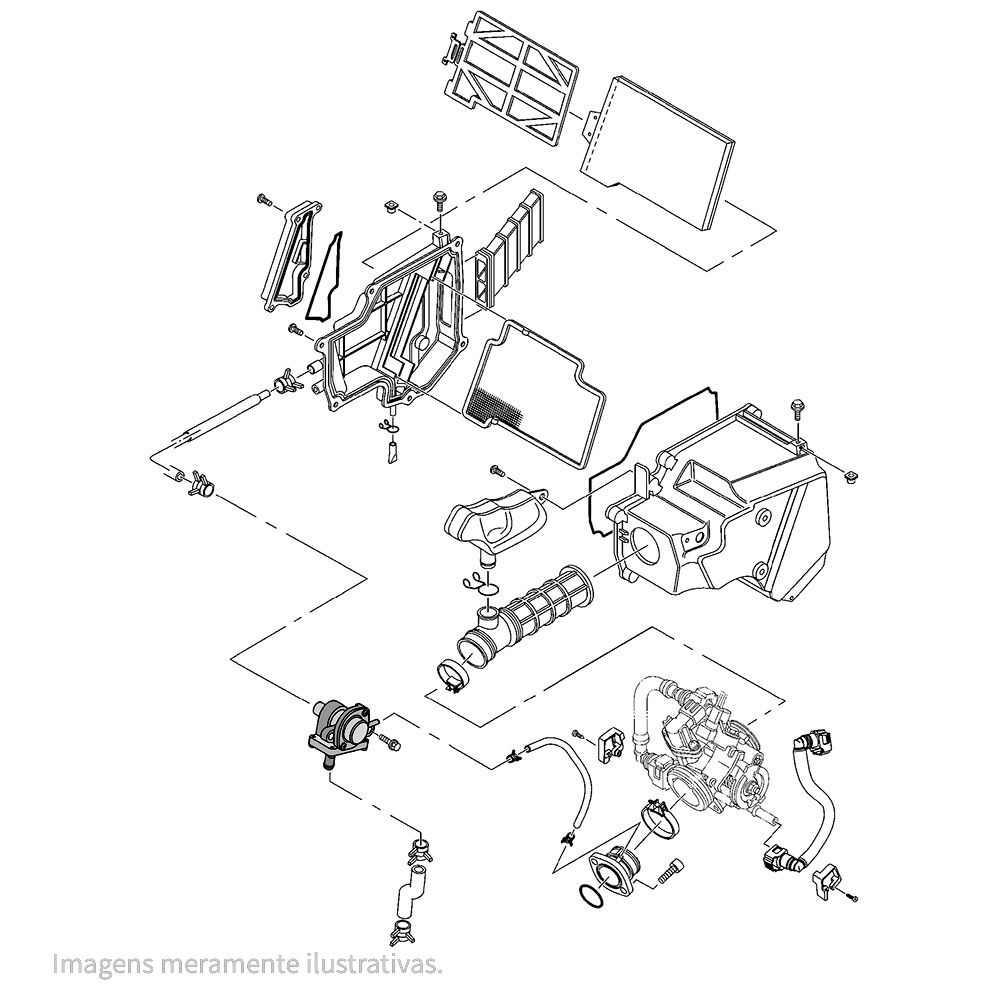 Imagens meramente ilustrativas.