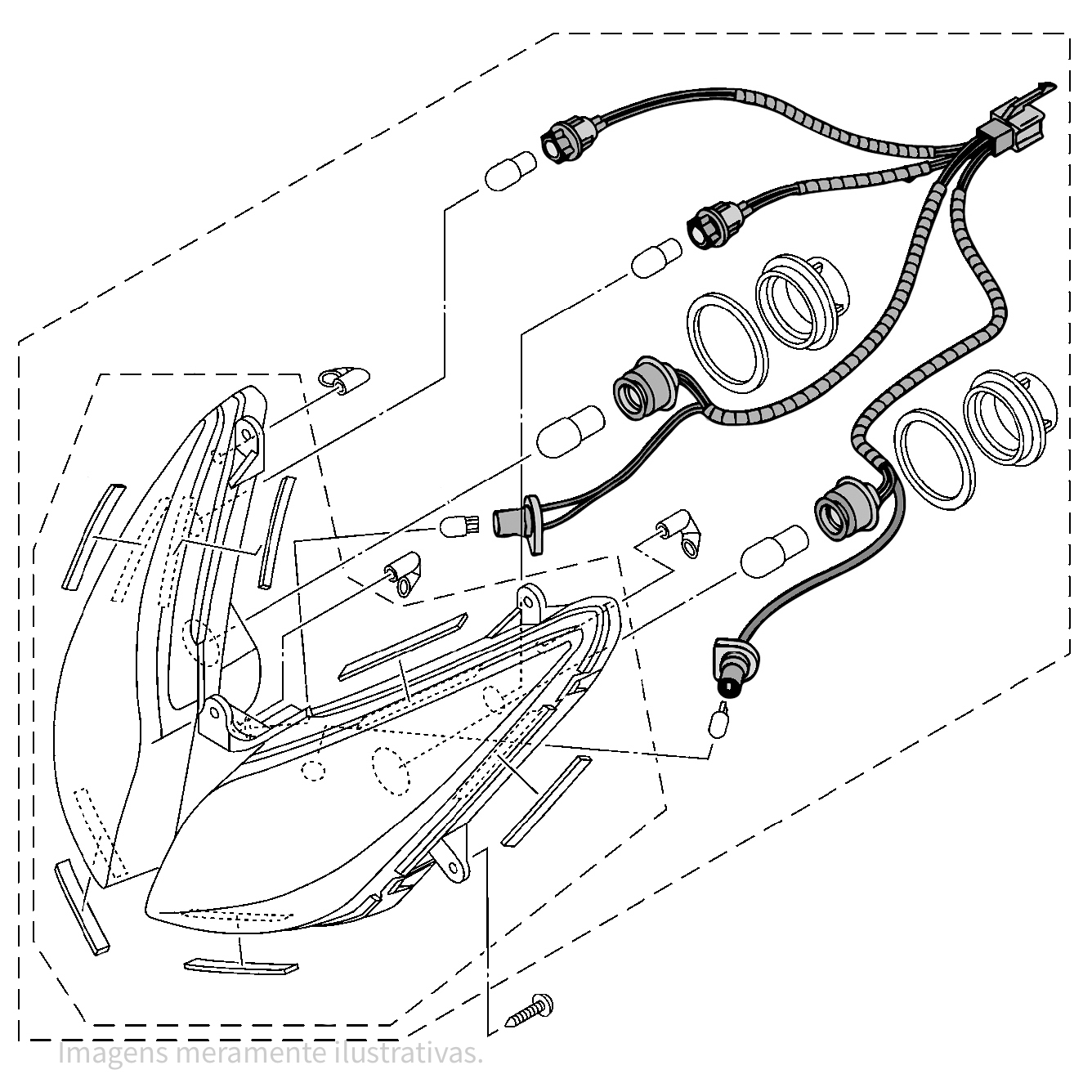 Imagens meramente ilustrativas.