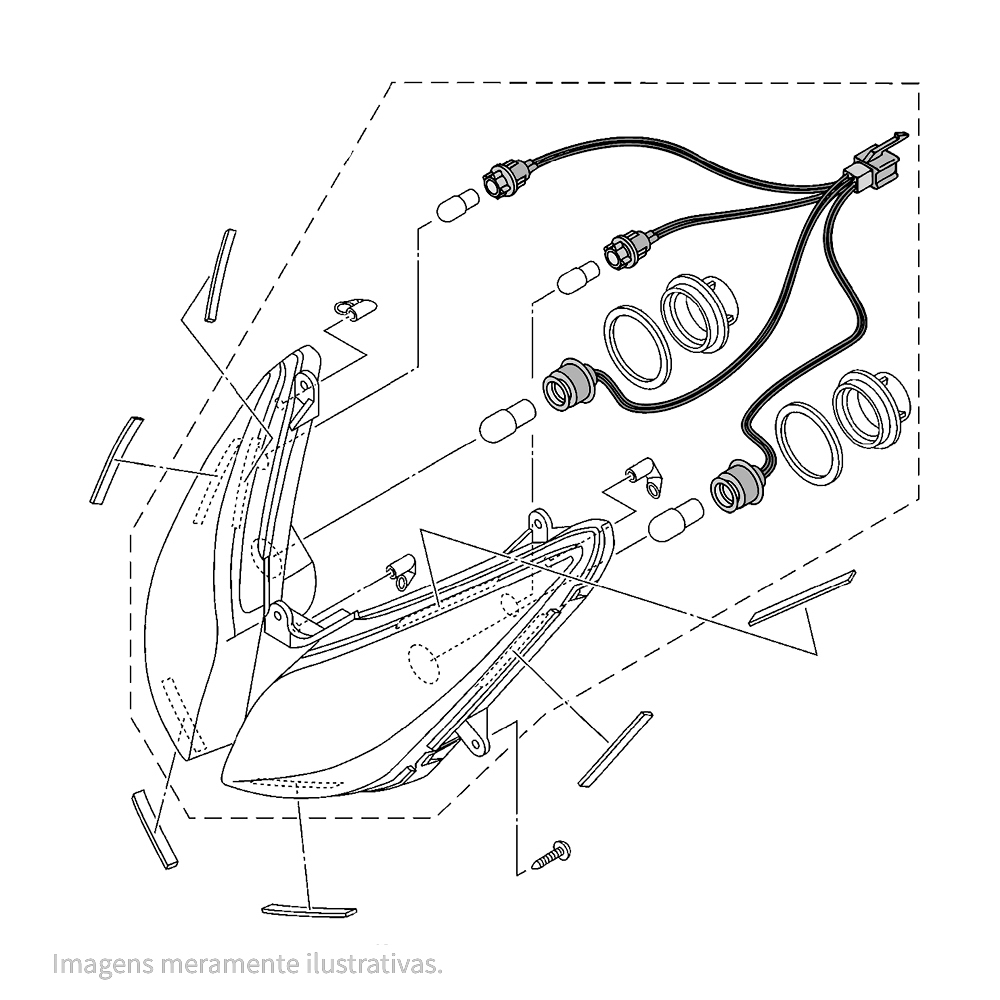 Imagens meramente ilustrativas.