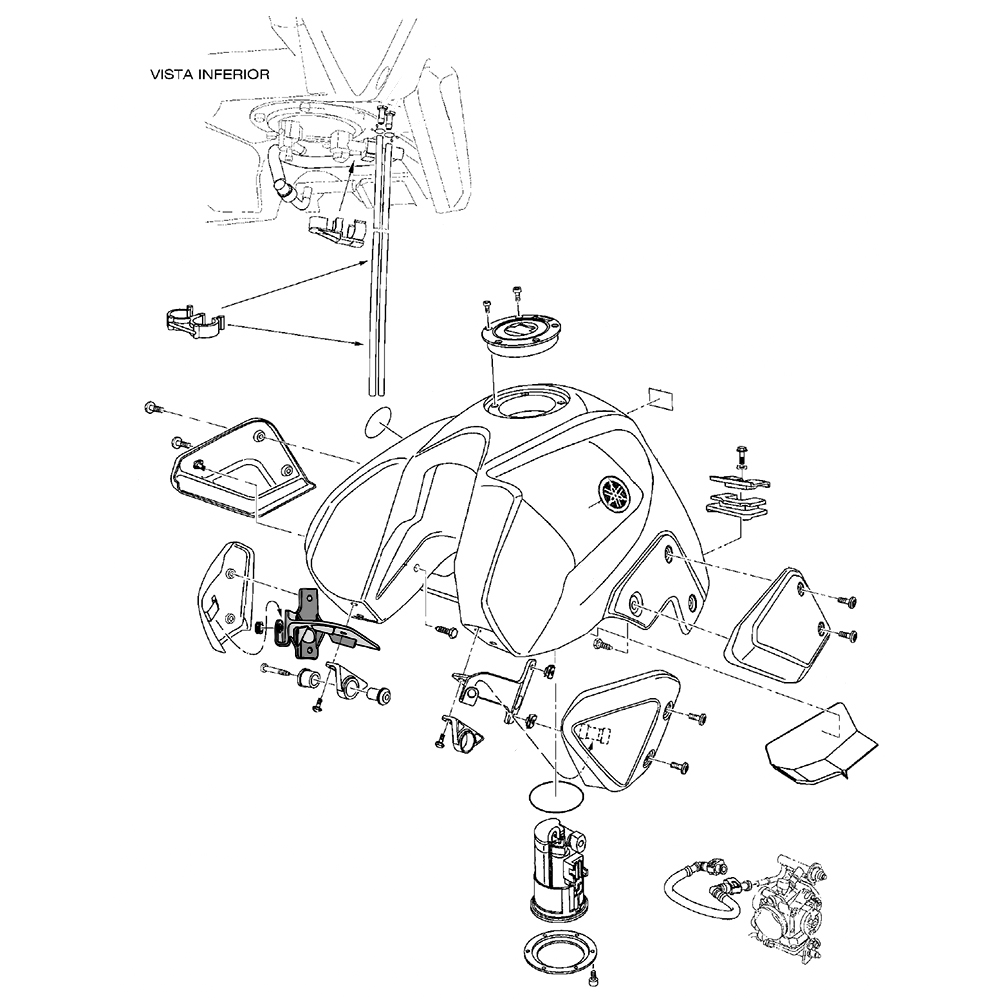 VISTA INFERIOR