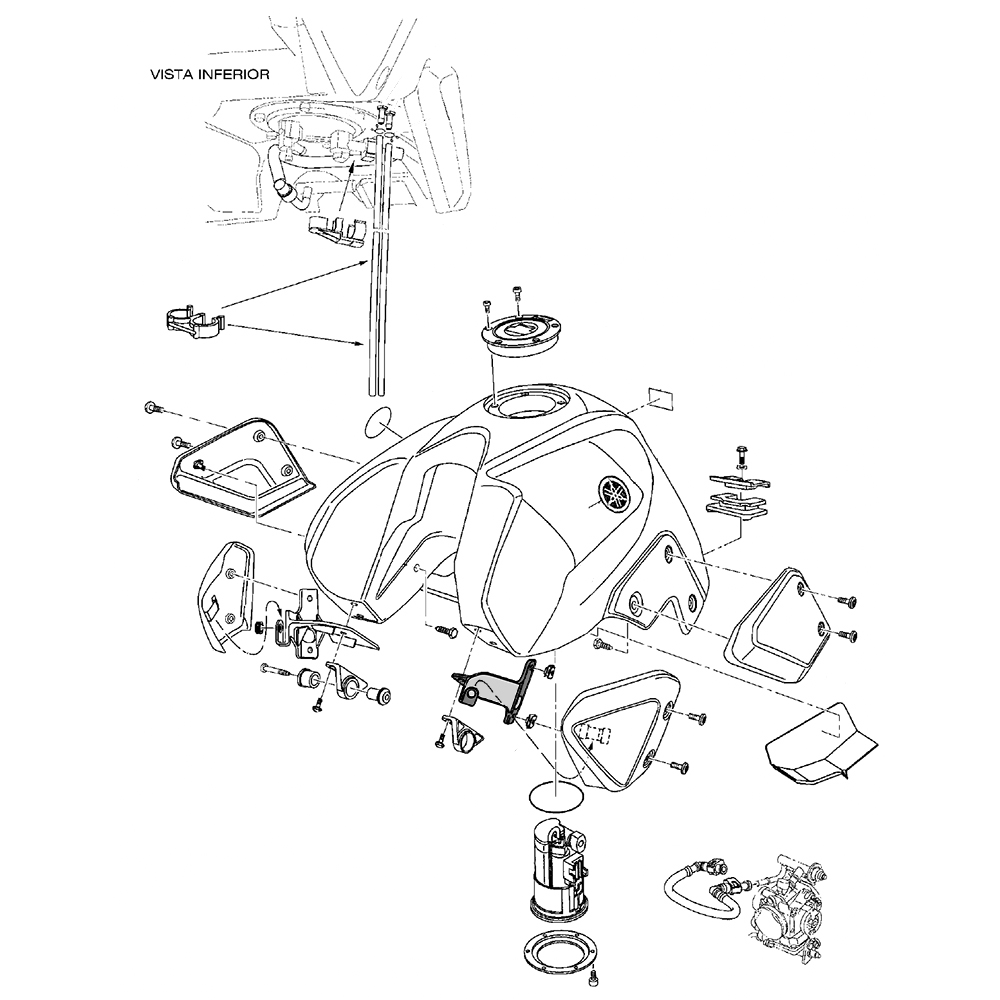 VISTA INFERIOR