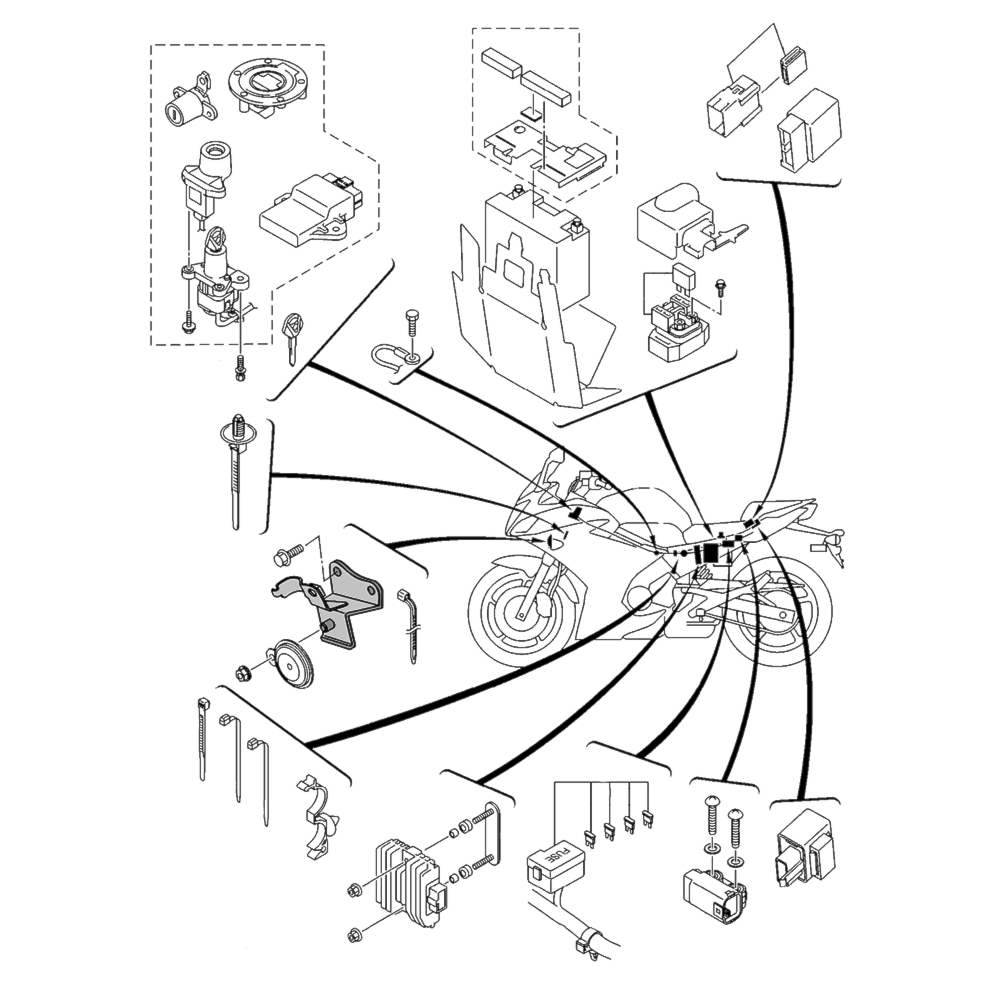 FUSE