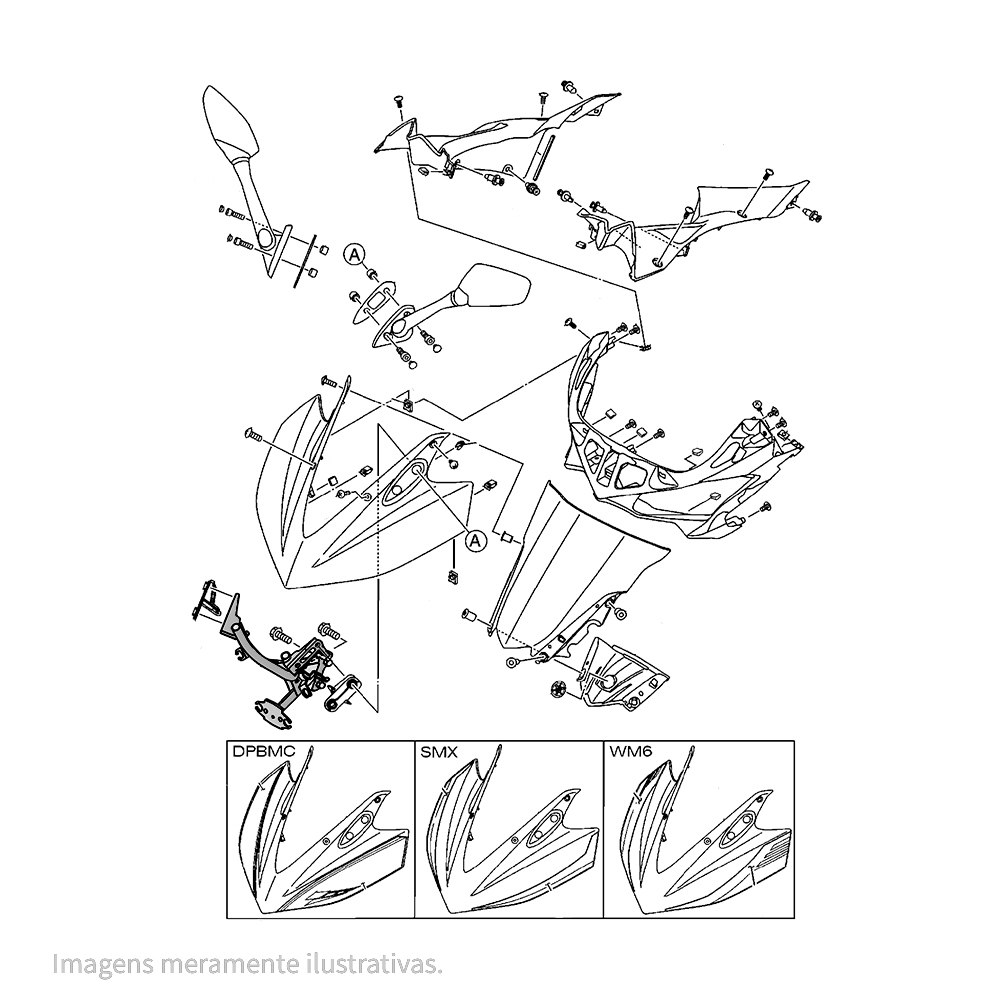 A

A

DPBMC

SMX

WM6

Imagens meramente ilustrativas.