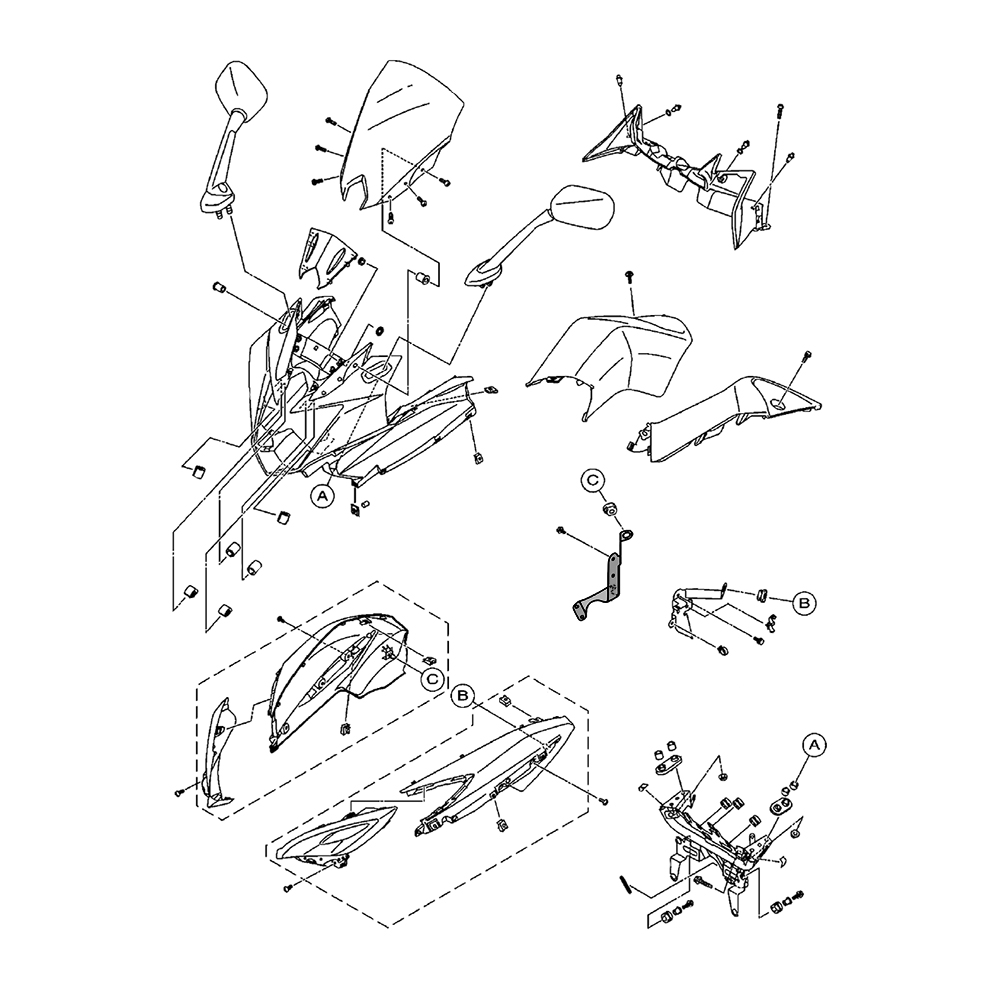 A
C
B
C
B
A