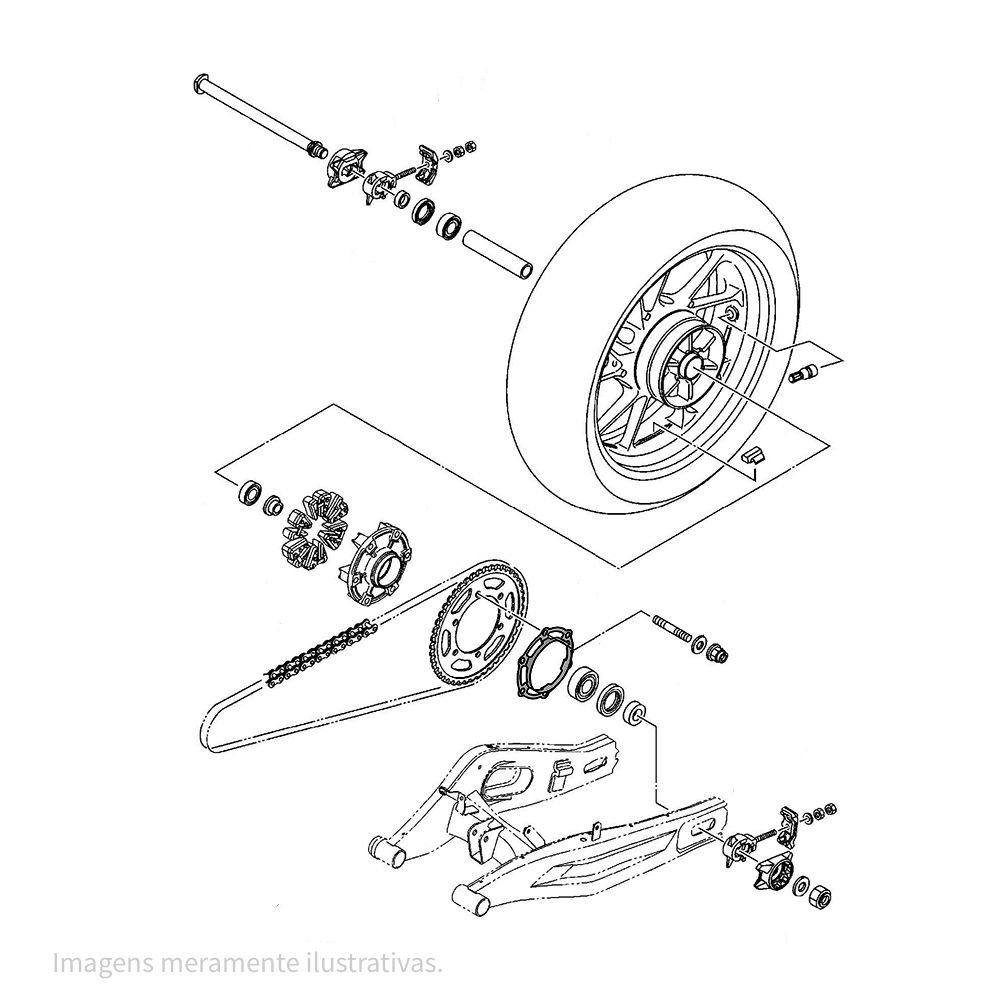 Imagens meramente ilustrativas.