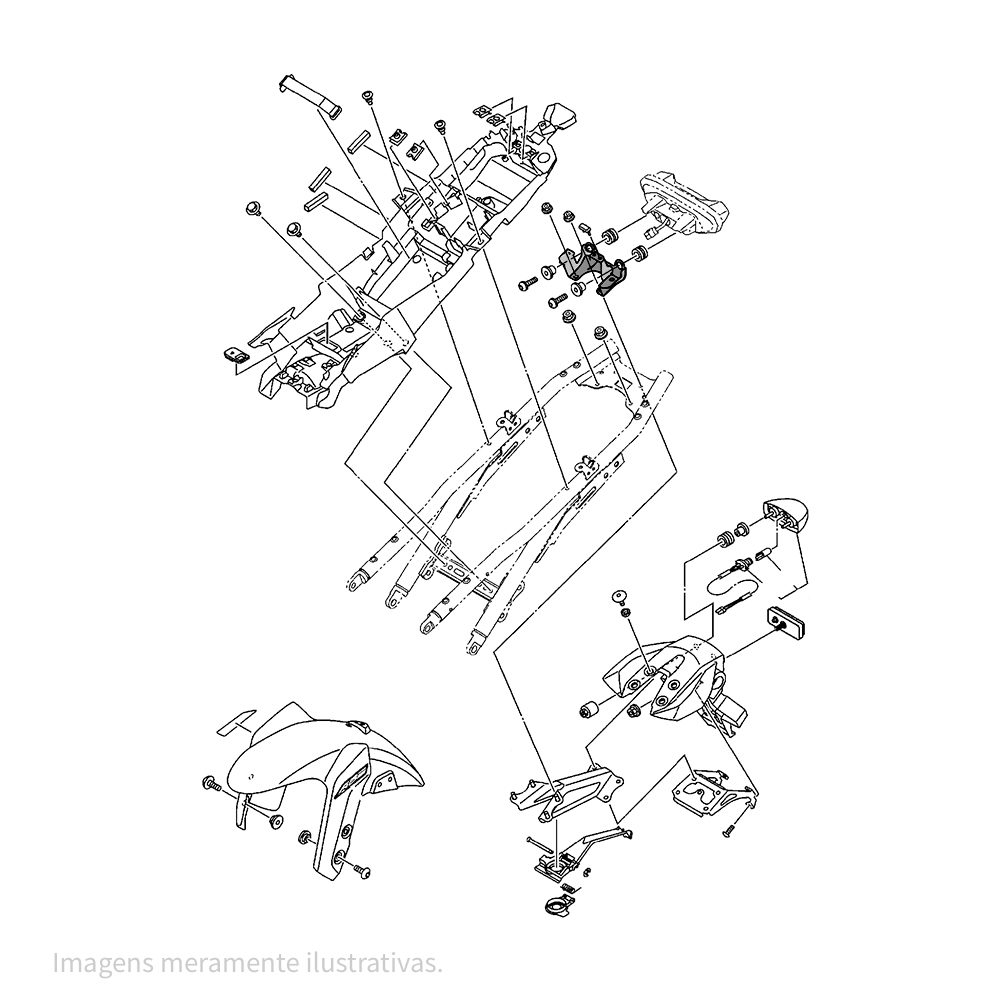 Imagens meramente ilustrativas.