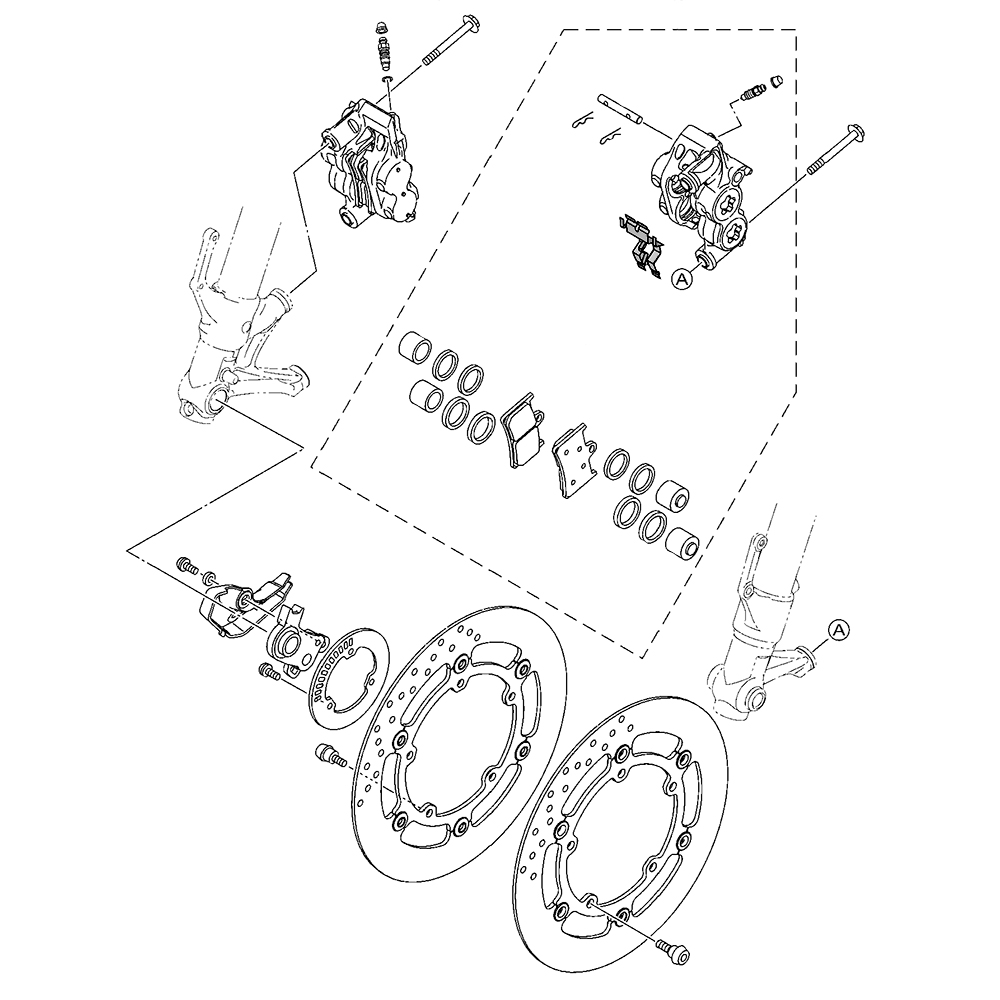 A

A