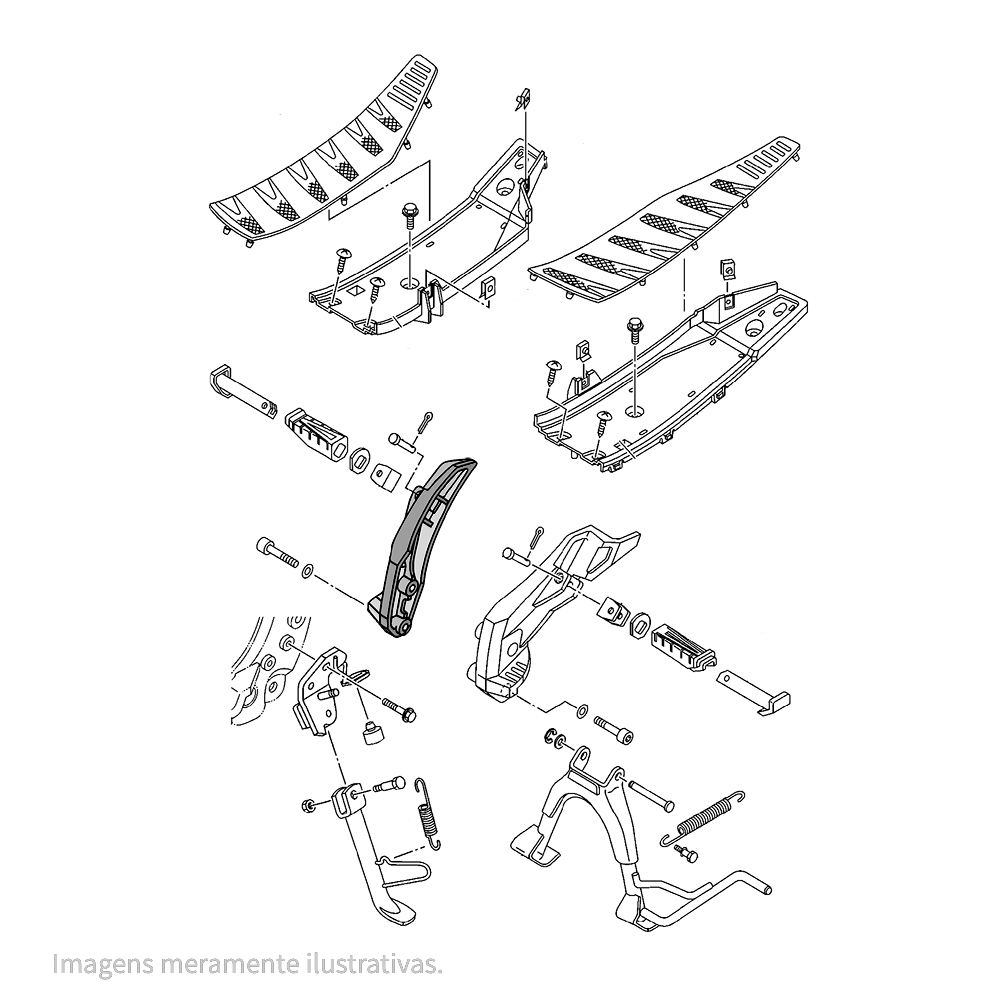 Imagens meramente ilustrativas.