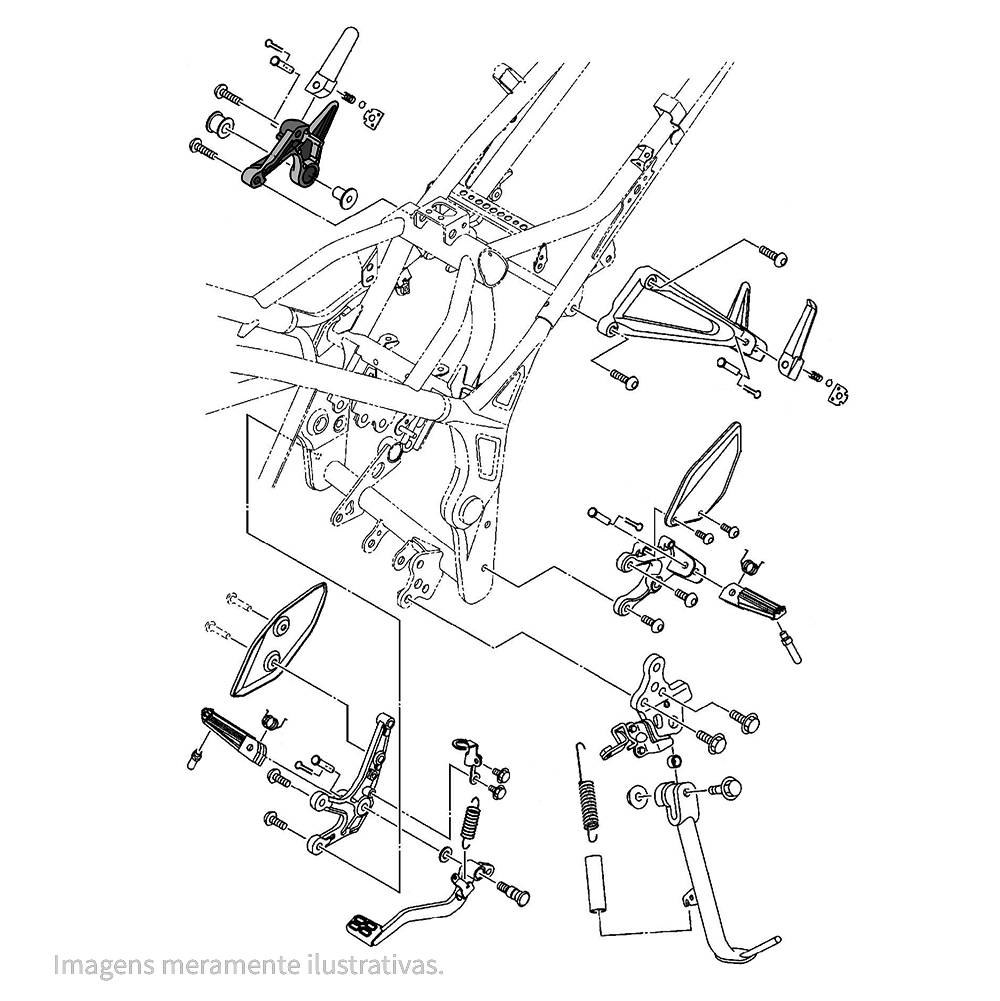 Imagens meramente ilustrativas.