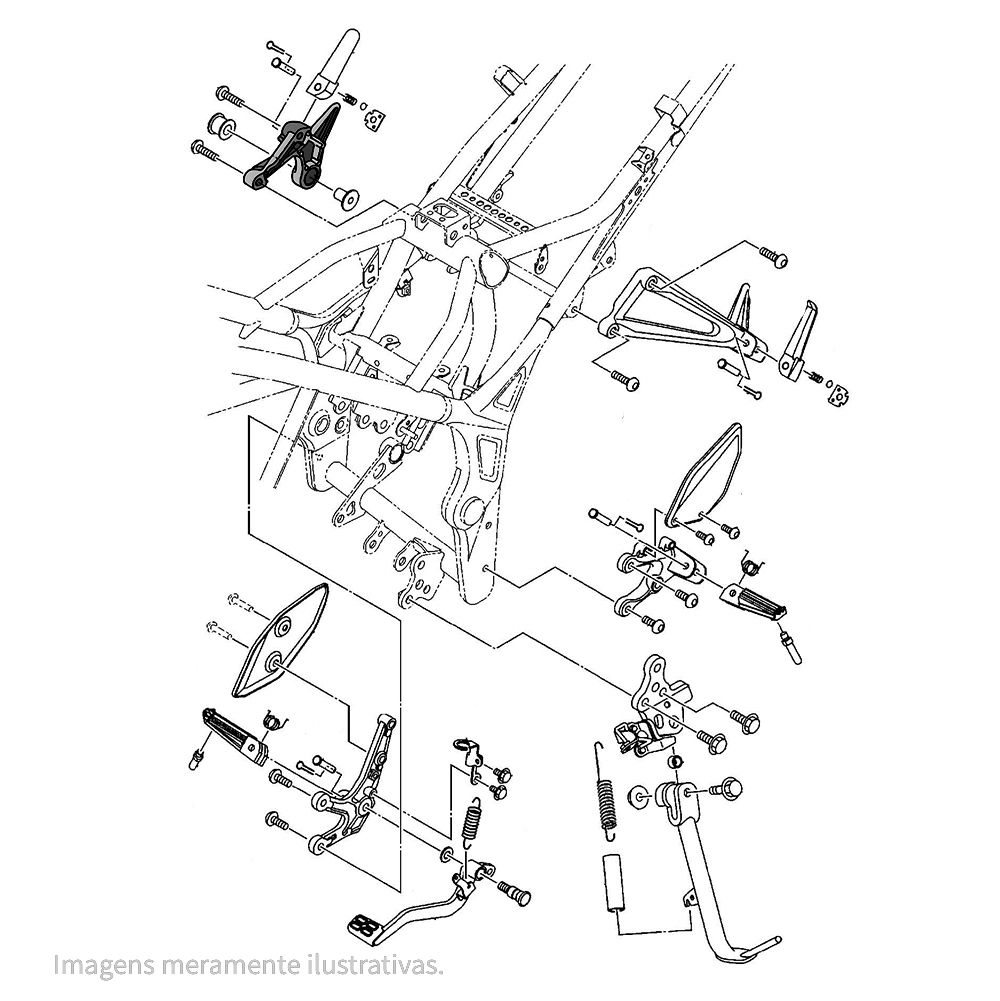 Imagens meramente ilustrativas.