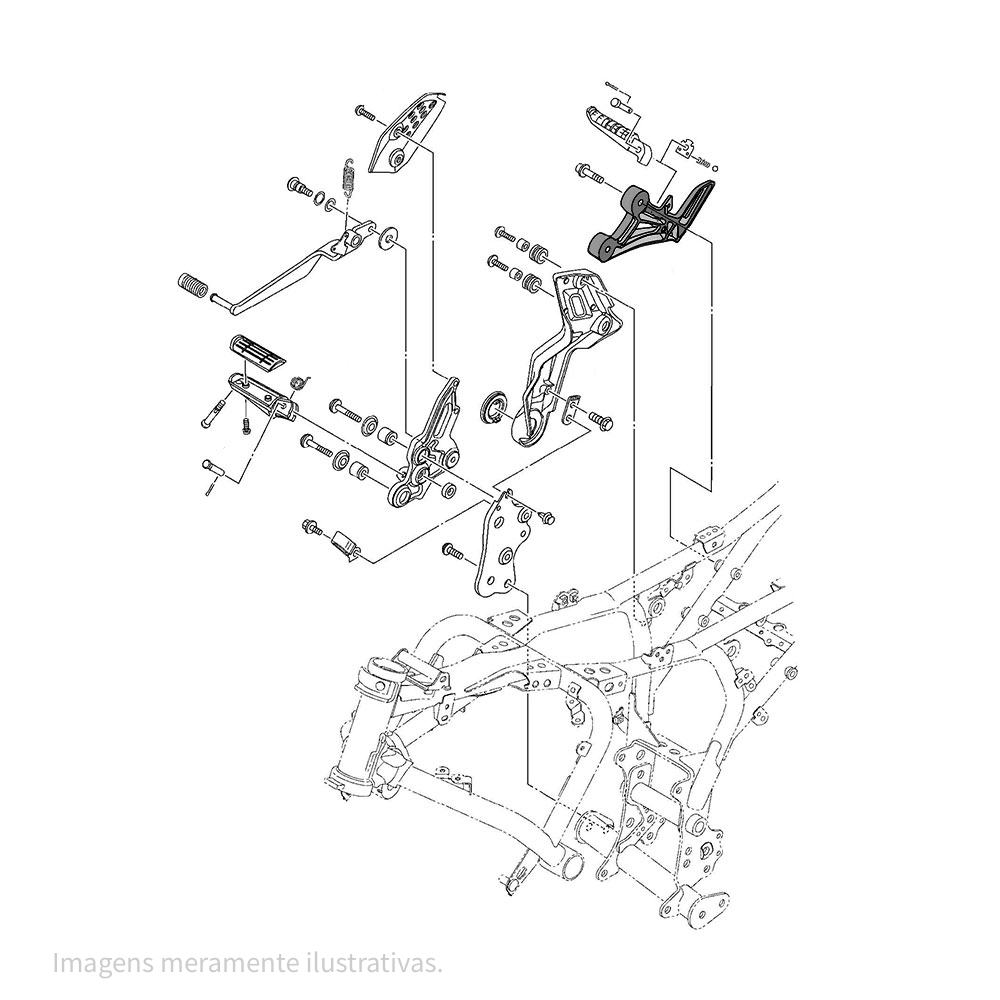 Imagens meramente ilustrativas.