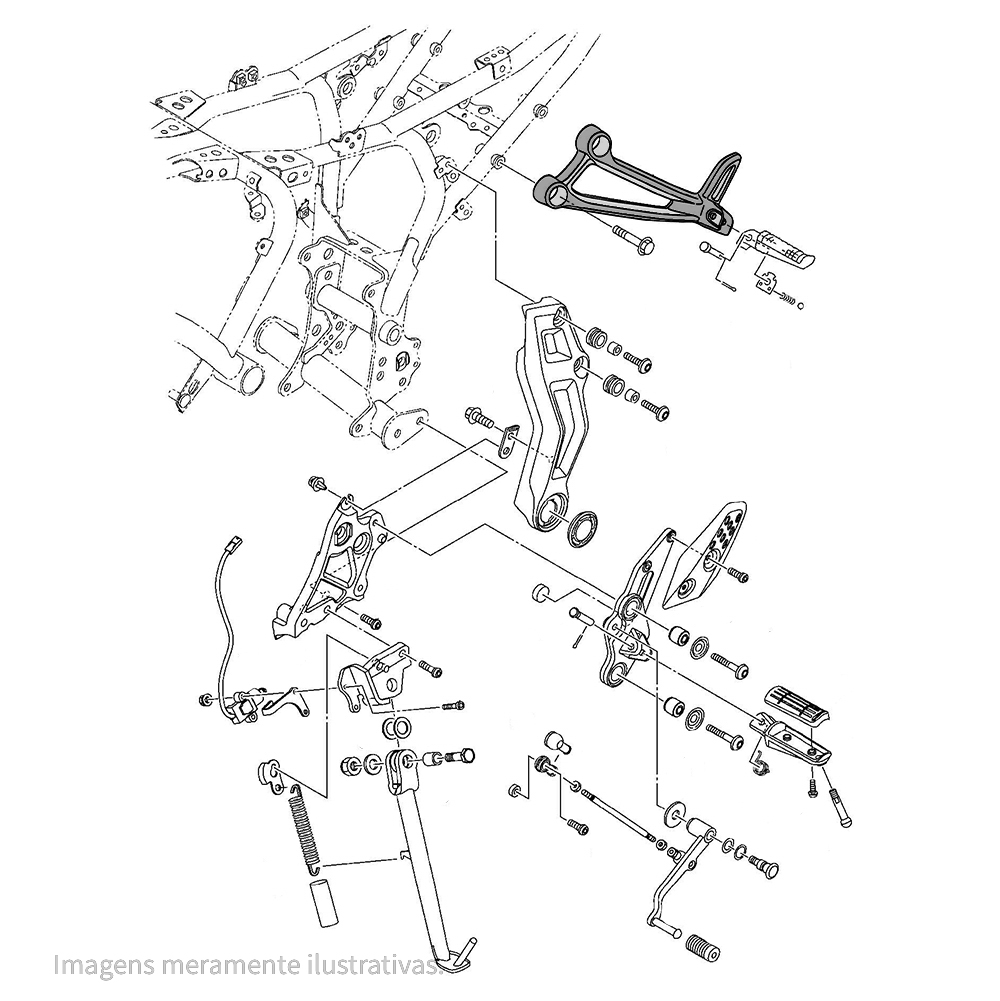 Imagens meramente ilustrativas.