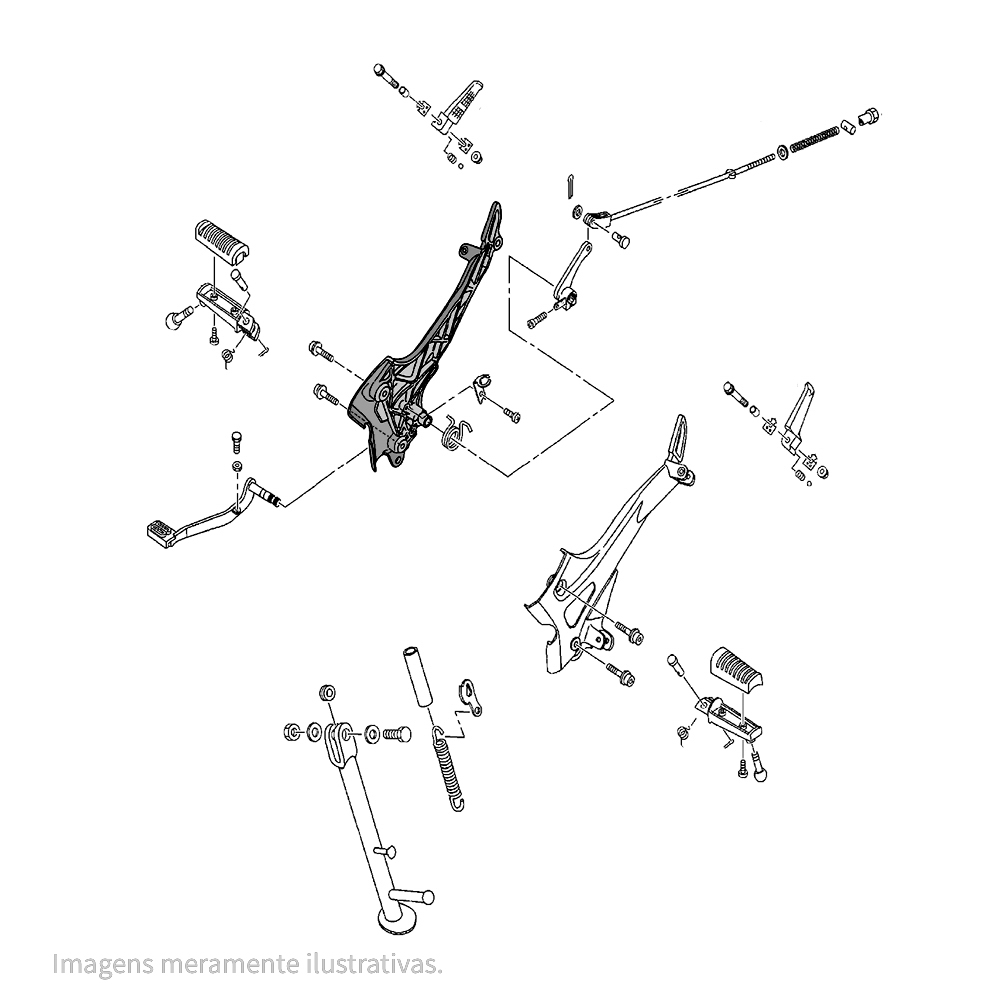 Imagens meramente ilustrativas.