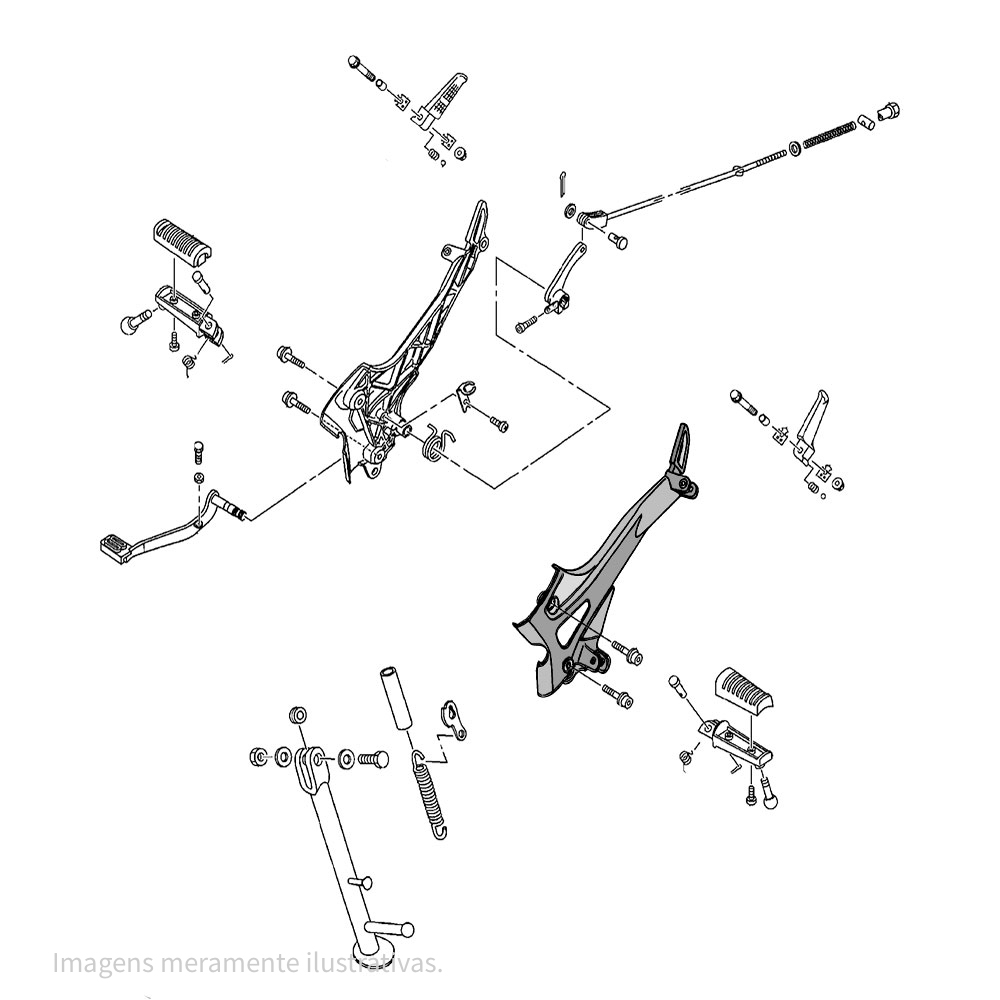 Imagens meramente ilustrativas.